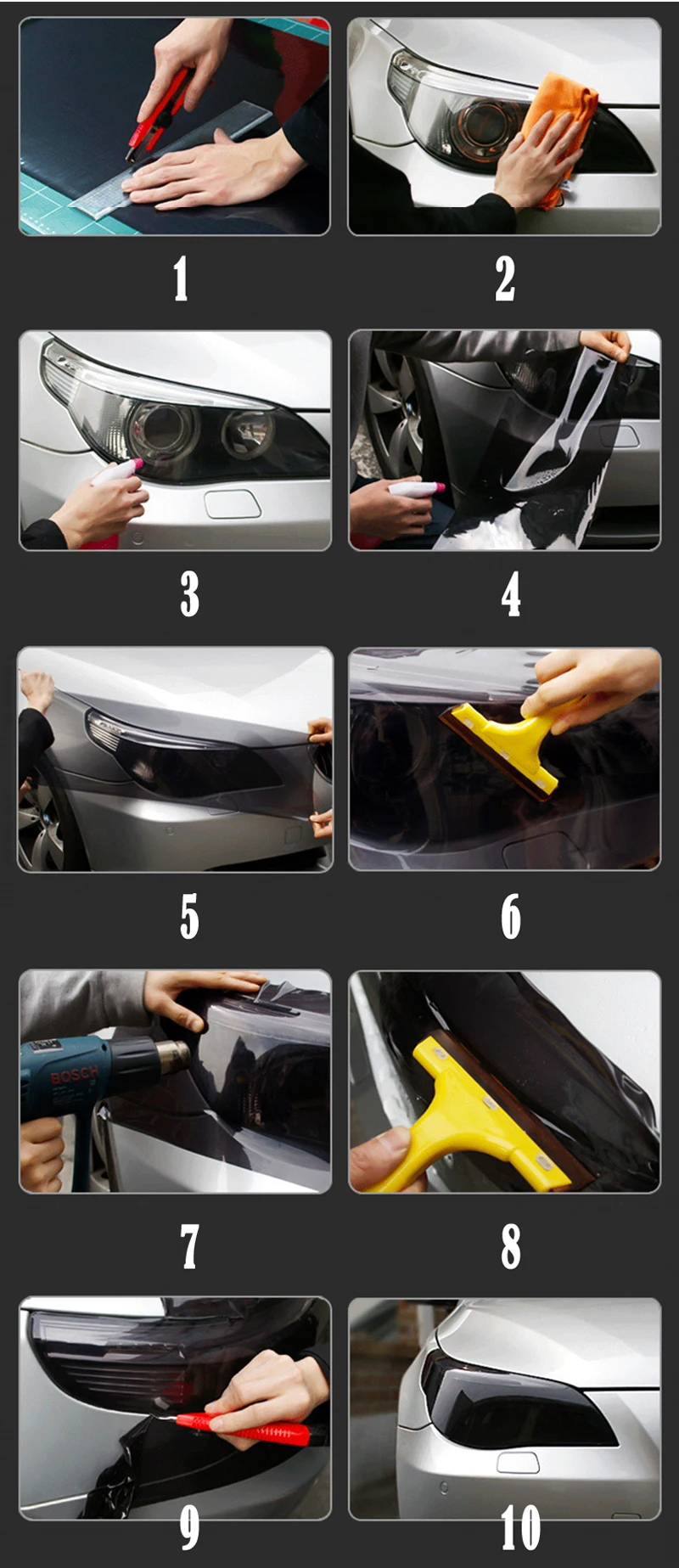 1
2
3
4
5
6
BOSCH
7
8
9
10