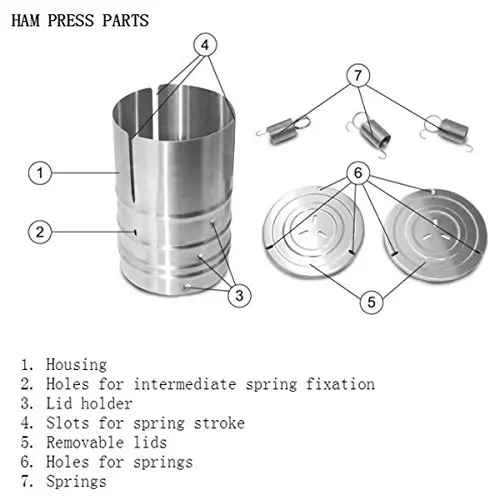 HAM PRESS PARTS

4

7

1

6

2

3

5

1. Housing
2. Holes for intermediate spring fixation
3. Lid holder
4. Slots for spring stroke
5. Removable lids
6. Holes for springs
7. Springs