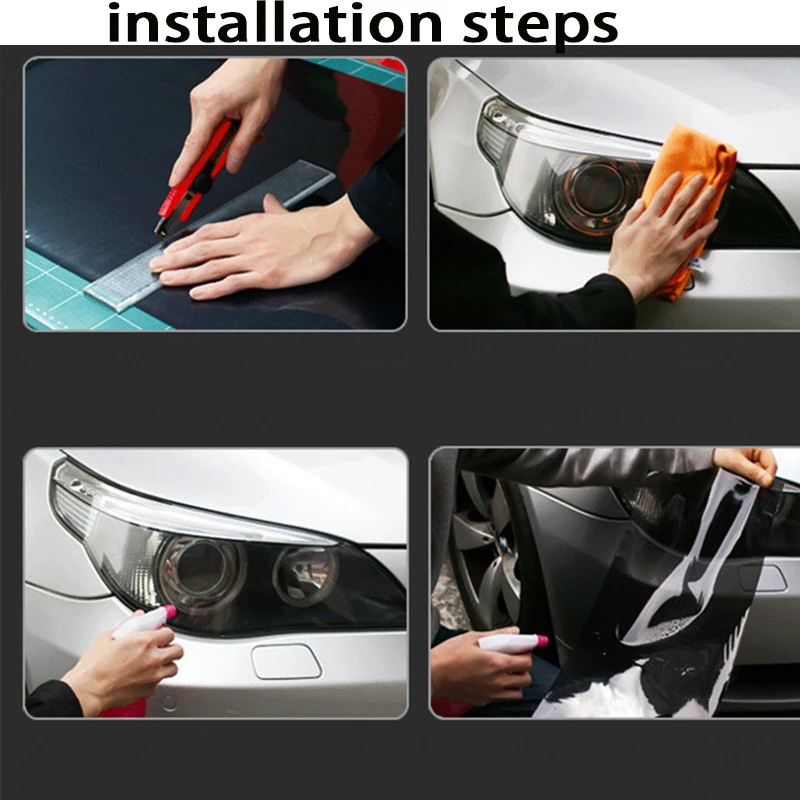 installation steps