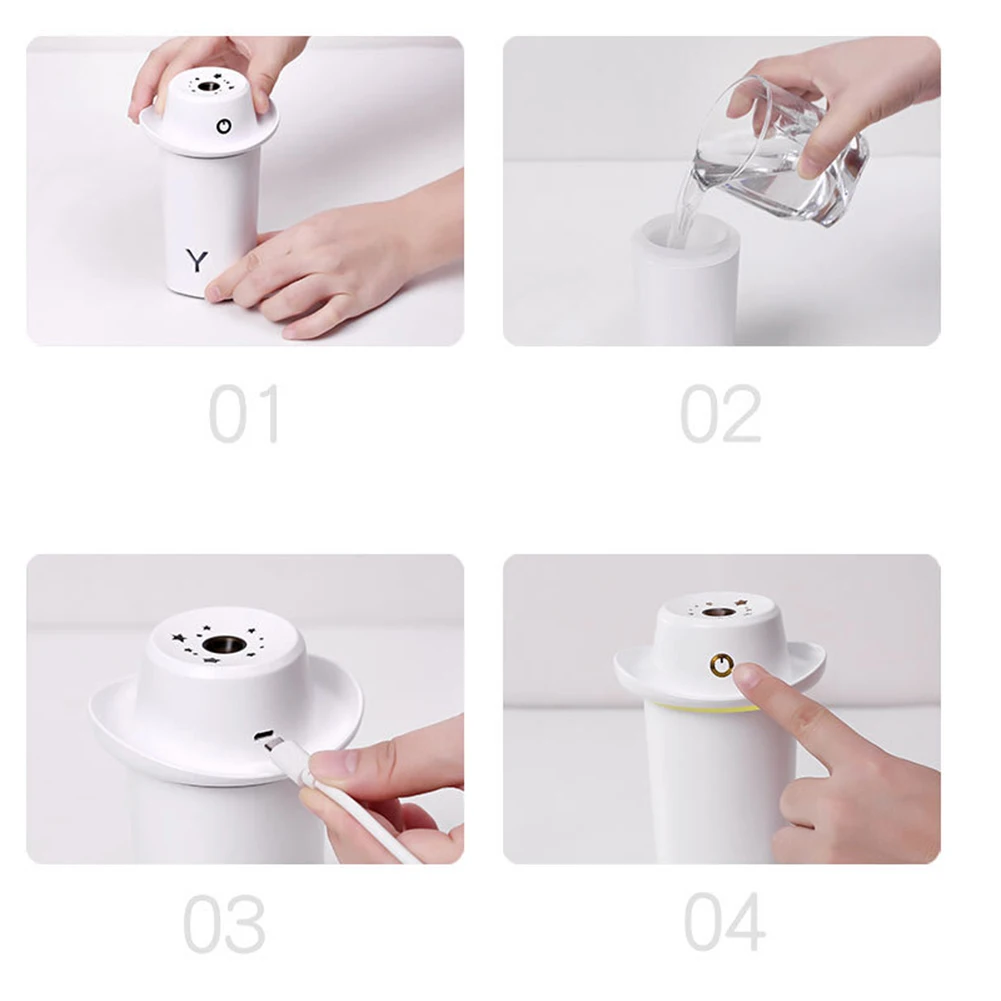 Y

01

02

03

04