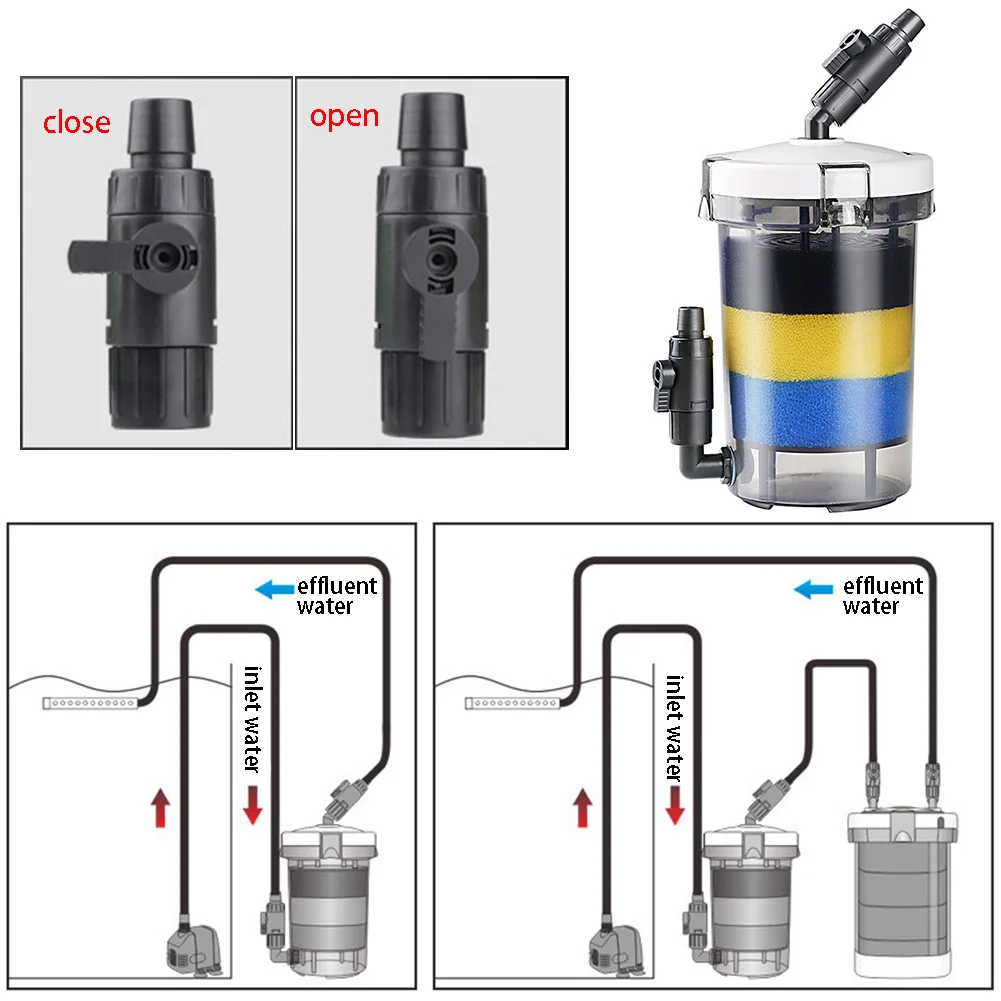 close

open

effluent water

inlet water

effluent water

inlet water