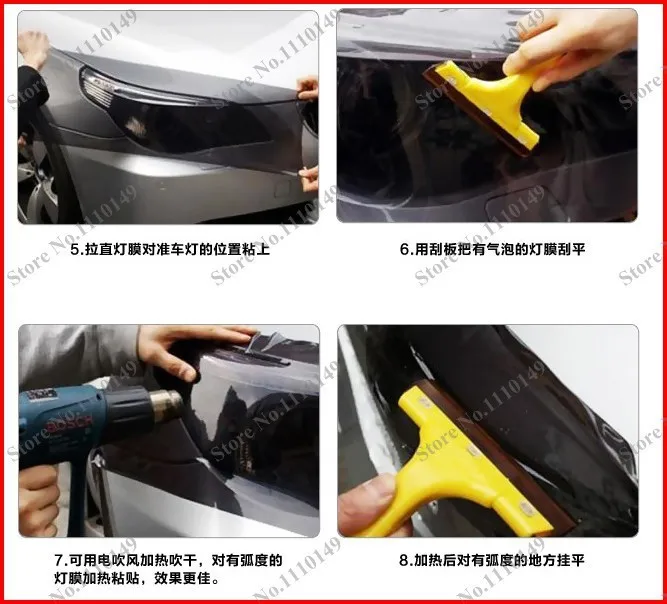 Store No.1110149

5.拉直灯膜对准车灯的位置粘上

6.用刮板把有气泡的灯膜刮平

BOSCH

7.可用电吹风加热吹干，对有弧度的灯膜加热粘贴，效果更佳。

8.加热后对有弧度的地方挂平