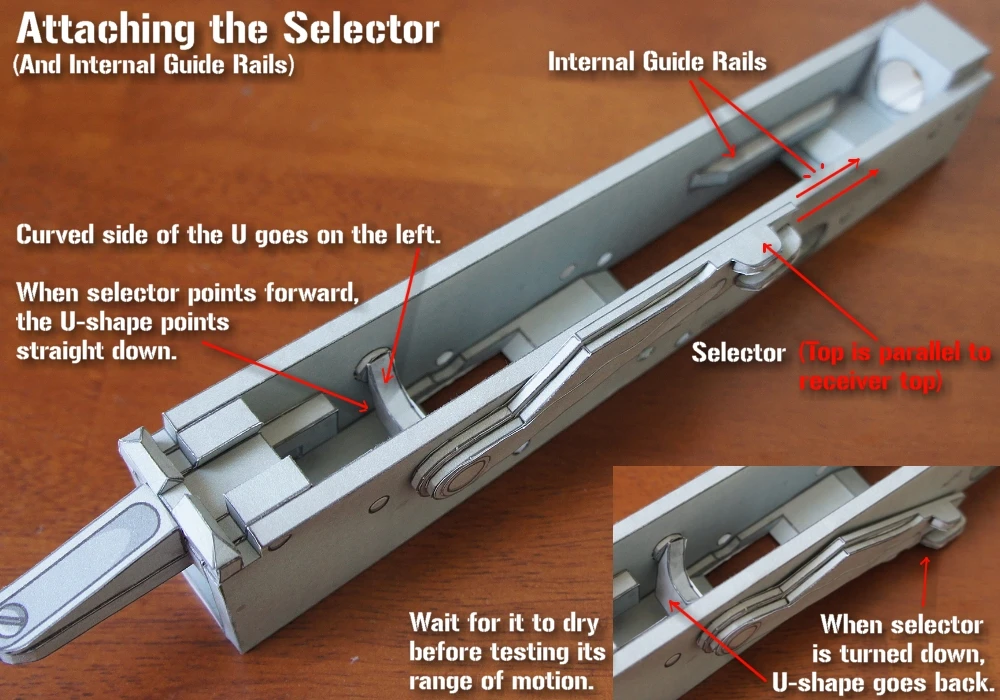 Attaching the Selector
(And Internal Guide Rails)

Internal Guide Rails

Curved side of the U goes on the left.

When selector points forward, the U-shape points straight down.

Selector (Top is parallel to receiver top)

Wait for it to dry before testing its range of motion.

When selector is turned down, U-shape goes back.