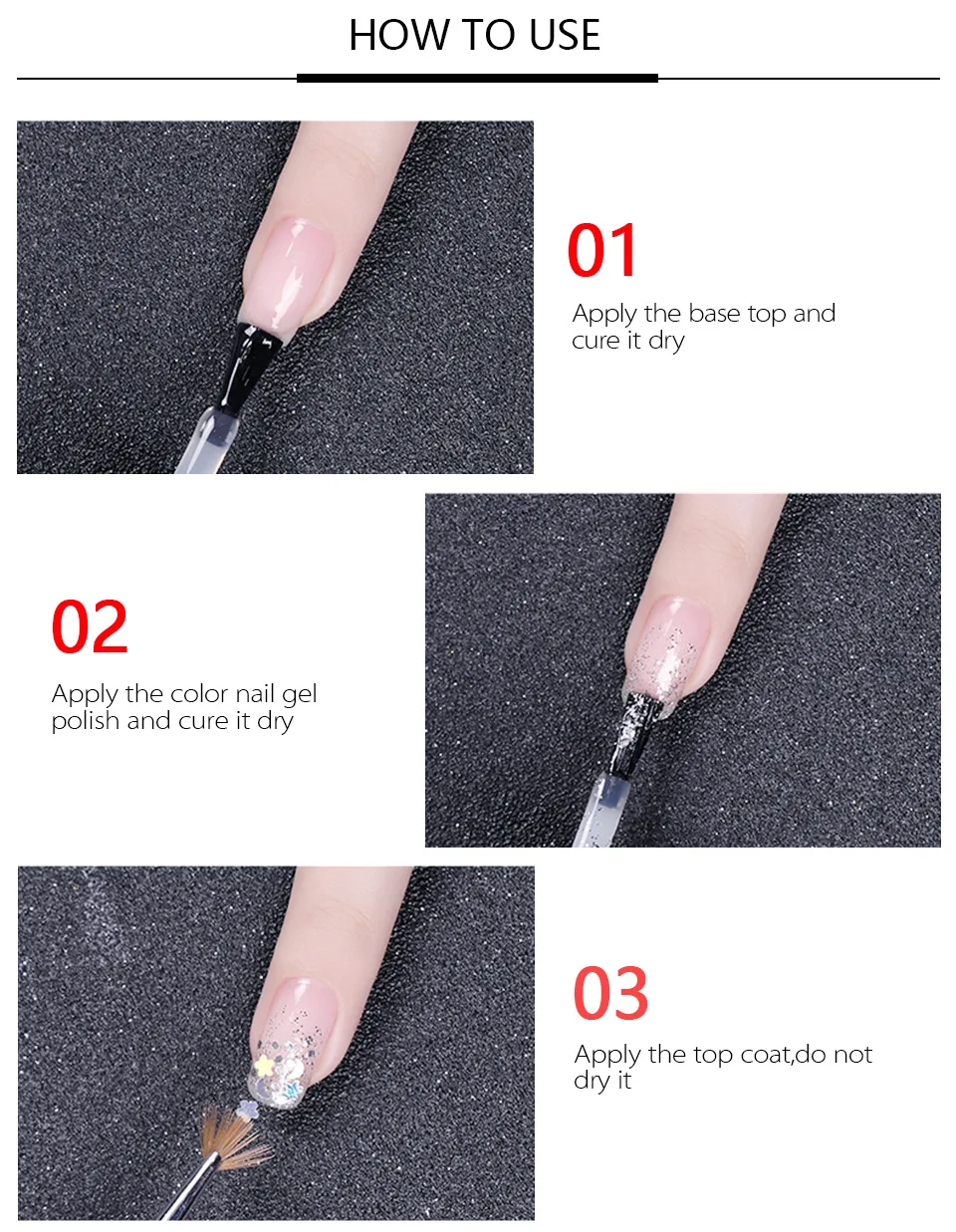 HOW TO USE

01
Apply the base top and cure it dry

02
Apply the color nail gel polish and cure it dry

03
Apply the top coat,do not dry it