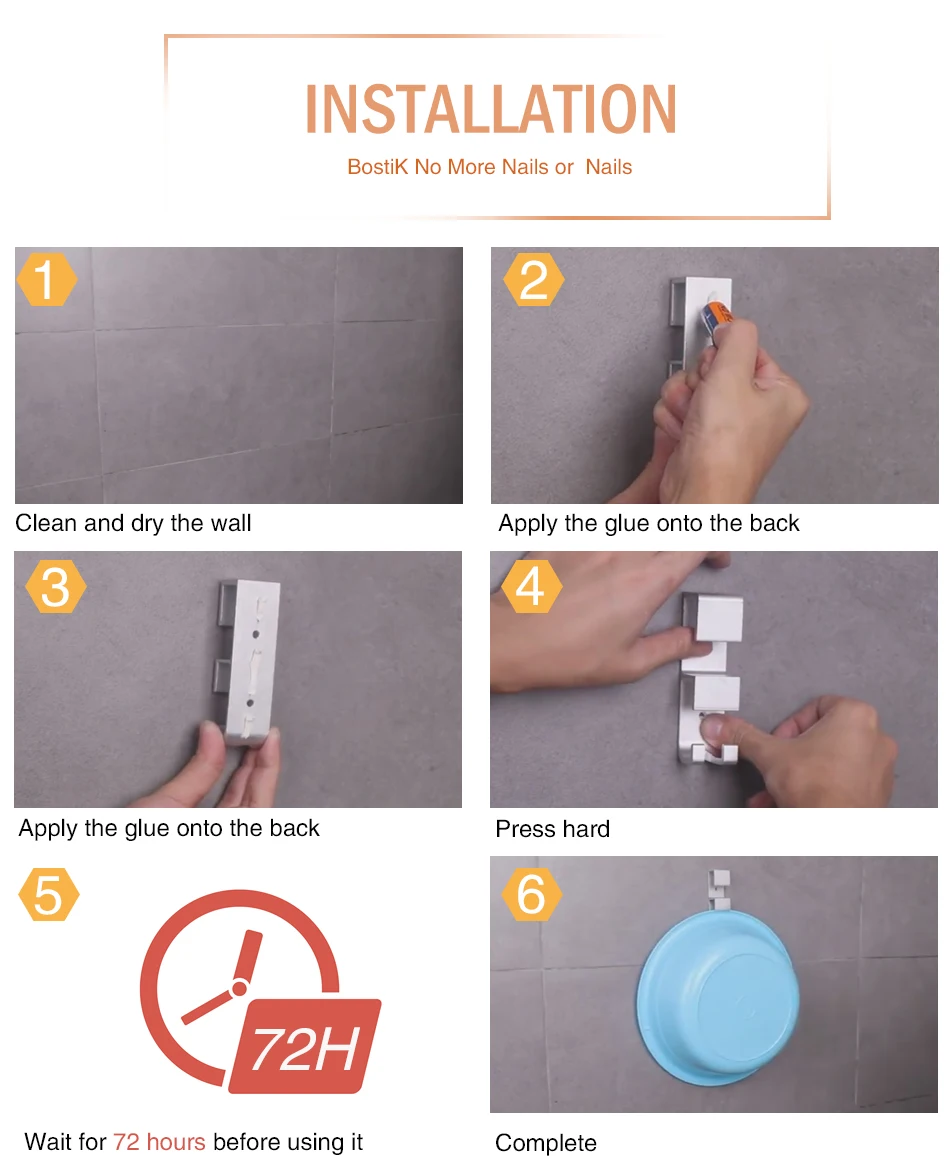 INSTALLATION

BostiK No More Nails or Nails

1

Clean and dry the wall

2

Apply the glue onto the back

3

Apply the glue onto the back

4

Press hard

5

72H

Wait for 72 hours before using it

6

Complete