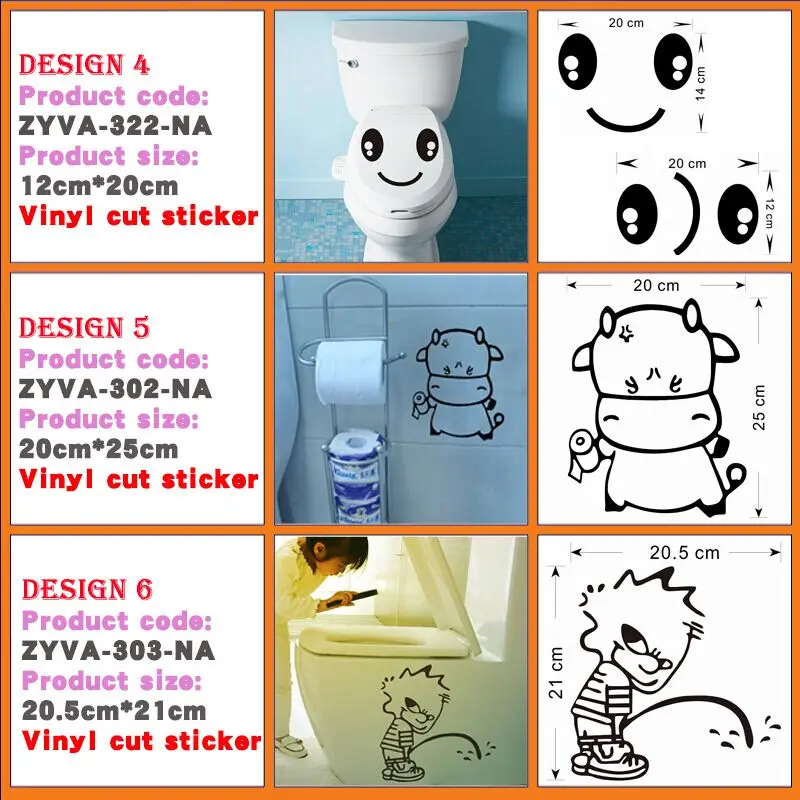 DESIGN 4
Product code:
ZYVA-322-NA
Product size:
12cm*20cm
Vinyl cut sticker

20 cm
14 cm
20 cm
12 cm

DESIGN 5
Product code:
ZYVA-302-NA
Product size:
20cm*25cm
Vinyl cut sticker

20 cm
25 cm

DESIGN 6
Product code:
ZYVA-303-NA
Product size:
20.5cm*21cm
Vinyl cut sticker

20.5 cm
21 cm