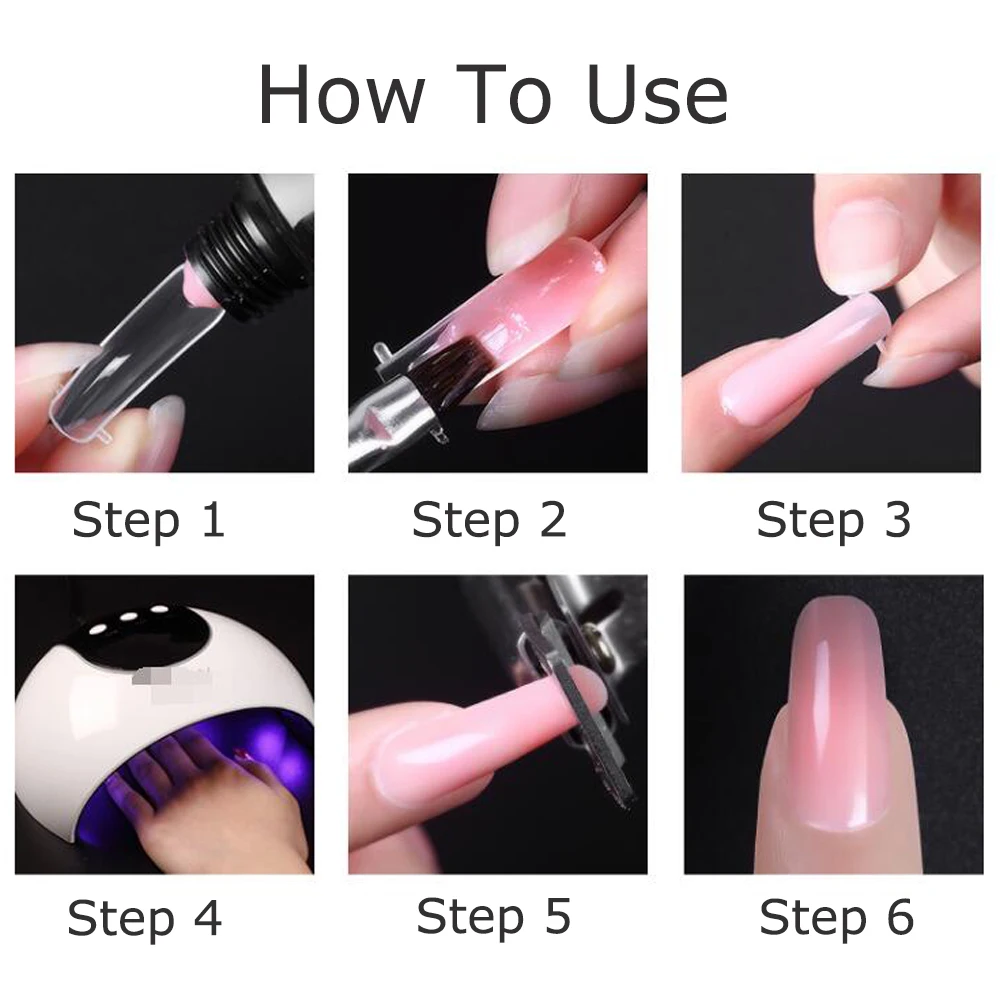 How To Use

Step 1

Step 2

Step 3

Step 4

Step 5

Step 6