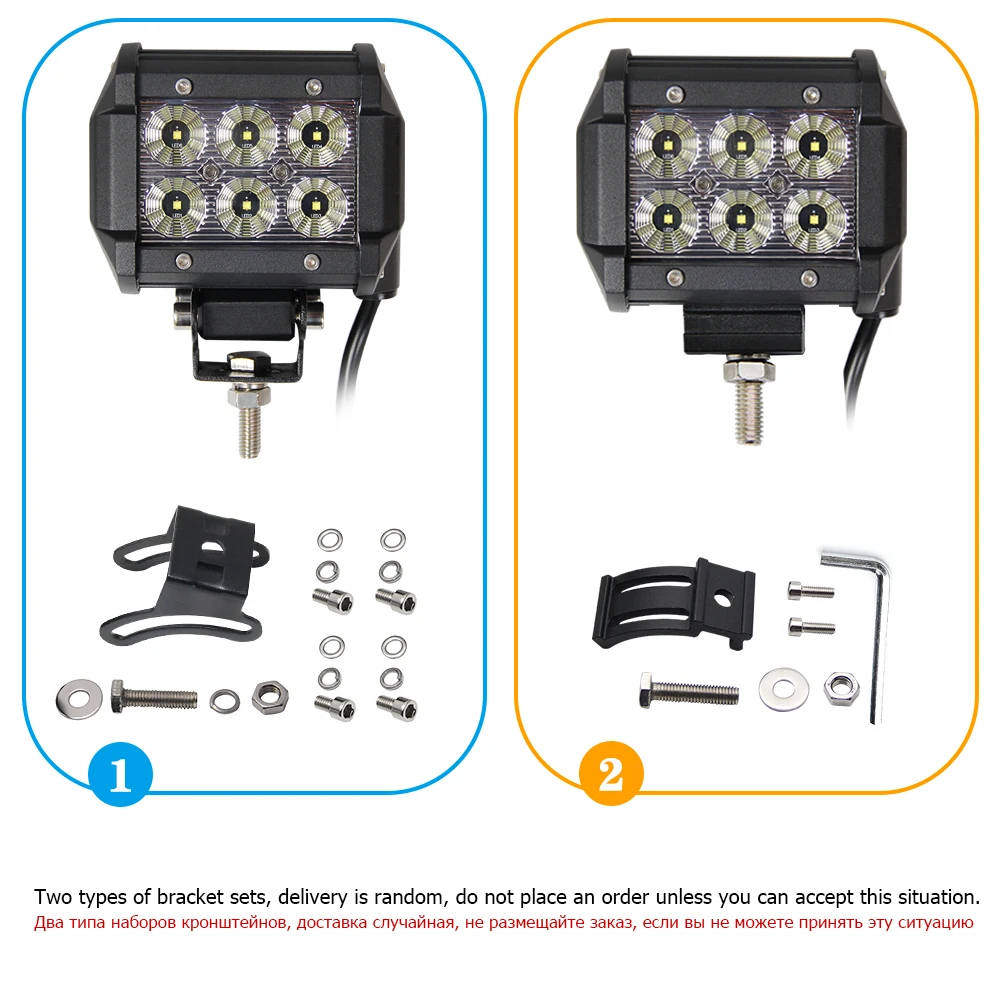 1

2

Two types of bracket sets, delivery is random, do not place an order unless you can accept this situation.
Два типа наборов кронштейнов, доставка случайная, не размещайте заказ, если вы не можете принять эту ситуацию