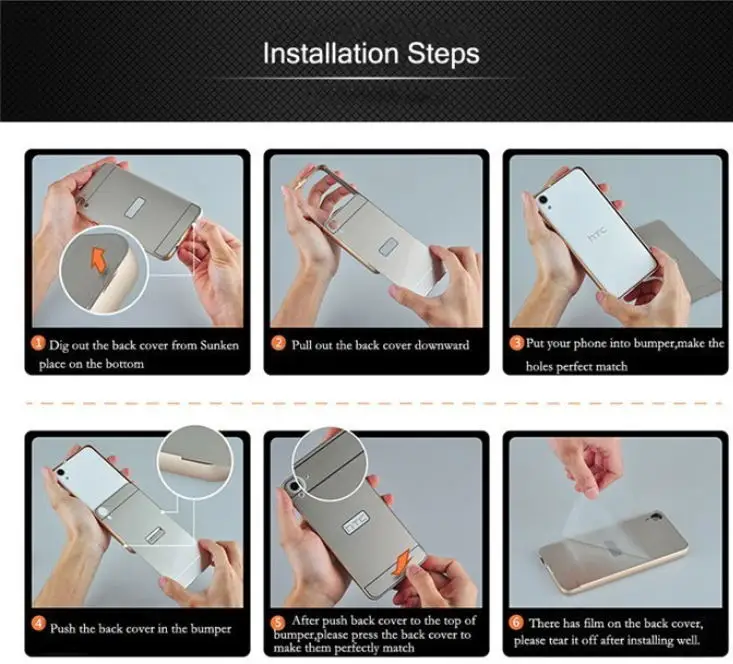 Installation Steps

1 Dig out the back cover from Sunken place on the bottom

2 Pull out the back cover downward

HTC

3 Put your phone into bumper,make the holes perfect match

4 Push the back cover in the bumper

HTC

5 After push back cover to the top of bumper,please press the back cover to make them perfectly match

6 There has film on the back cover, please tear it off after installing well.