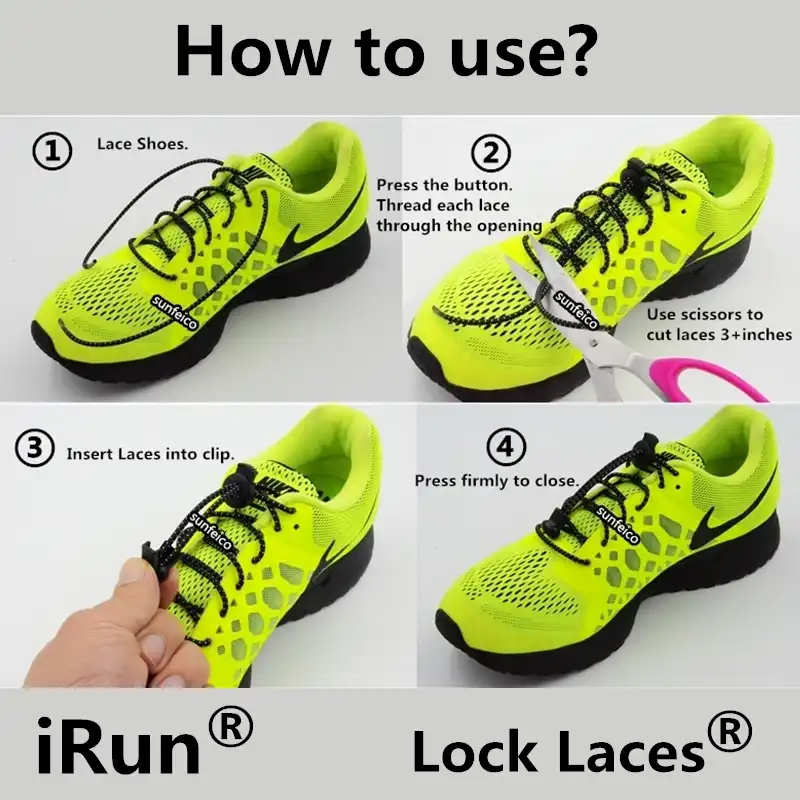 How to use?

① Lace Shoes.

sunfeico

② Press the button. Thread each lace through the opening

sunfeico

Use scissors to cut laces 3+inches

③ Insert Laces into clip.

sunfeico

④ Press firmly to close.

sunfeico

iRun®

Lock Laces®