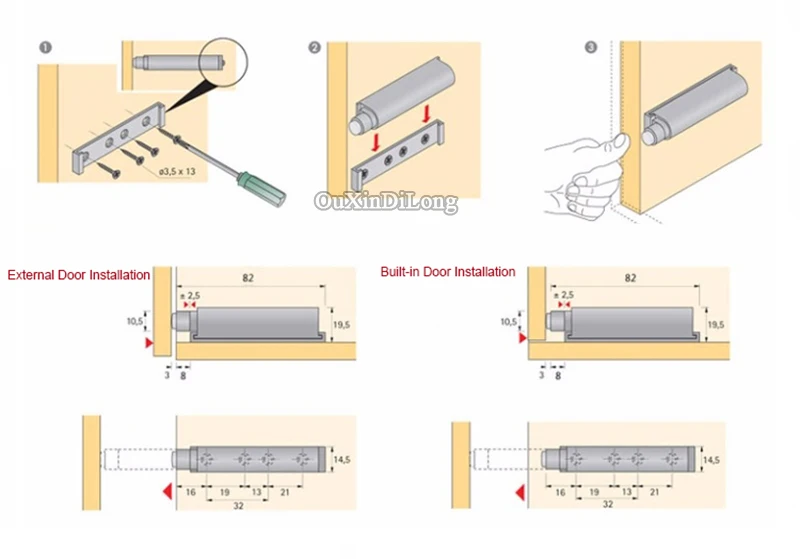 1

ø3,5 x 13

2

OuXinDiLong

3

External Door Installation

82

± 2,5

10,5

19,5

3 8

Built-in Door Installation

82

± 2,5

10,5

19,5

3 8

14,5

16 19 13 21

32

14,5

16 19 13 21

32