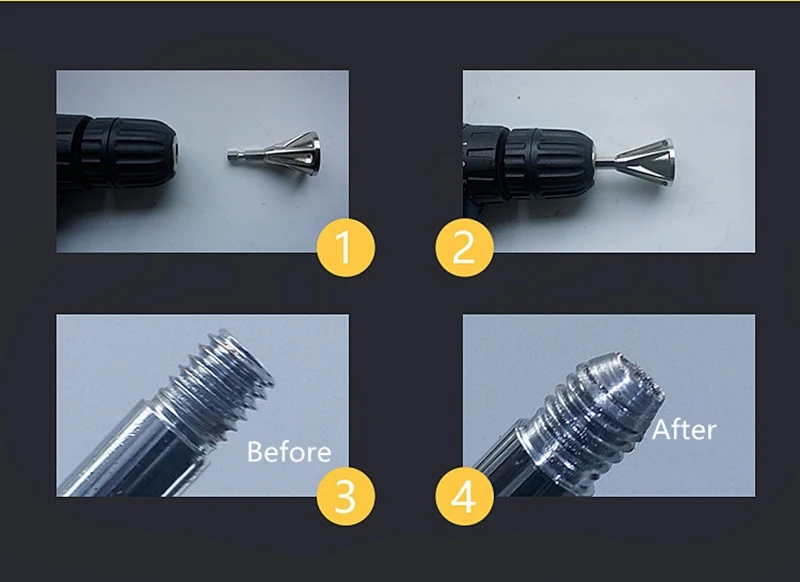 1

2

Before
3

After
4