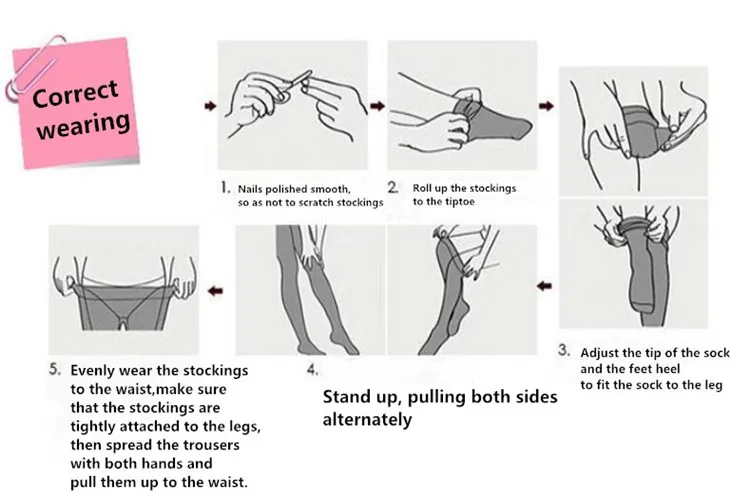 Correct wearing

1. Nails polished smooth, so as not to scratch stockings

2. Roll up the stockings to the tiptoe

3. Adjust the tip of the sock and the feet heel to fit the sock to the leg

4.

Stand up, pulling both sides alternately

5. Evenly wear the stockings to the waist,make sure that the stockings are tightly attached to the legs, then spread the trousers with both hands and pull them up to the waist.