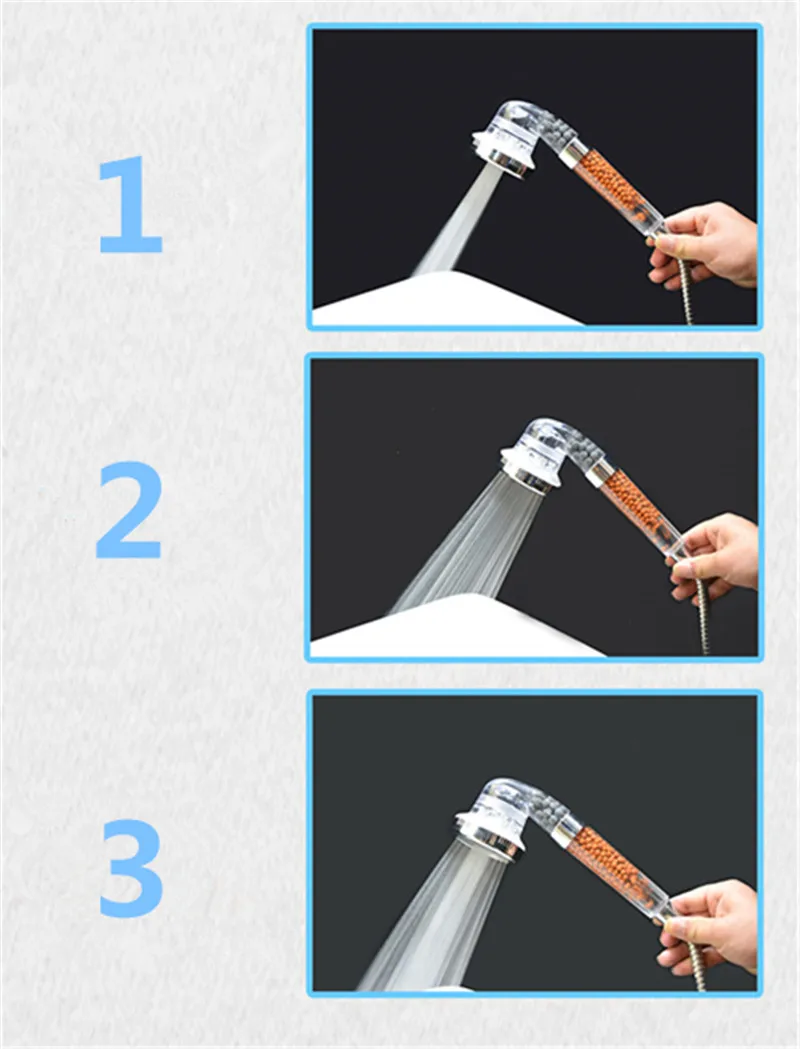 1

2

3