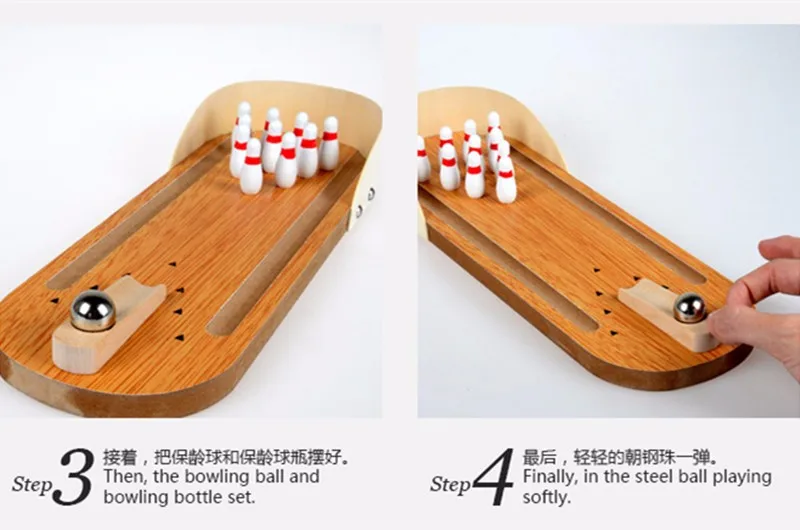 Step 3 接着，把保龄球和保龄球瓶摆好。
Then, the bowling ball and bowling bottle set.

Step 4 最后，轻轻的朝钢珠一弹。
Finally, in the steel ball playing softly.