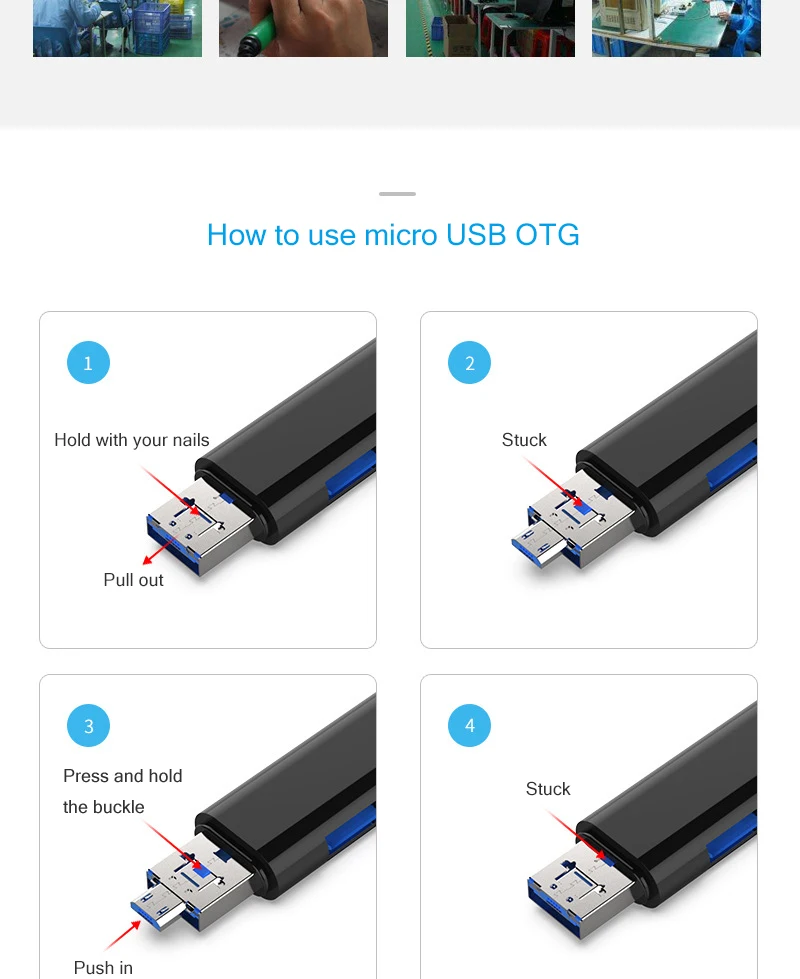 How to use micro USB OTG

1

Hold with your nails

Pull out

2

Stuck

3

Press and hold the buckle

Push in

4

Stuck