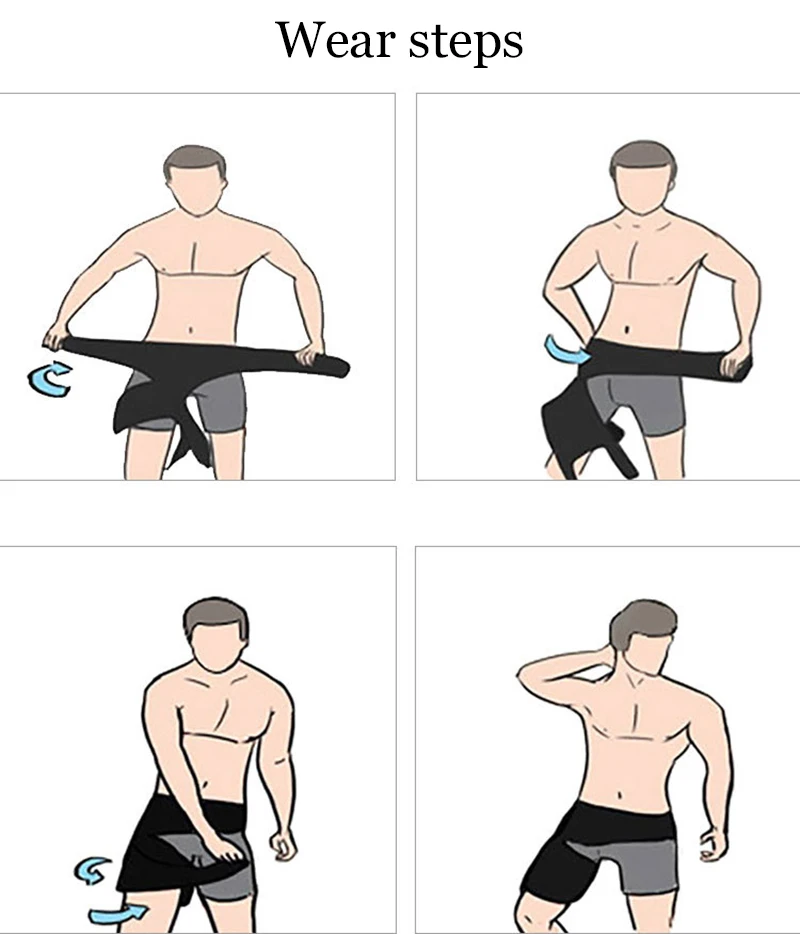 Wear steps