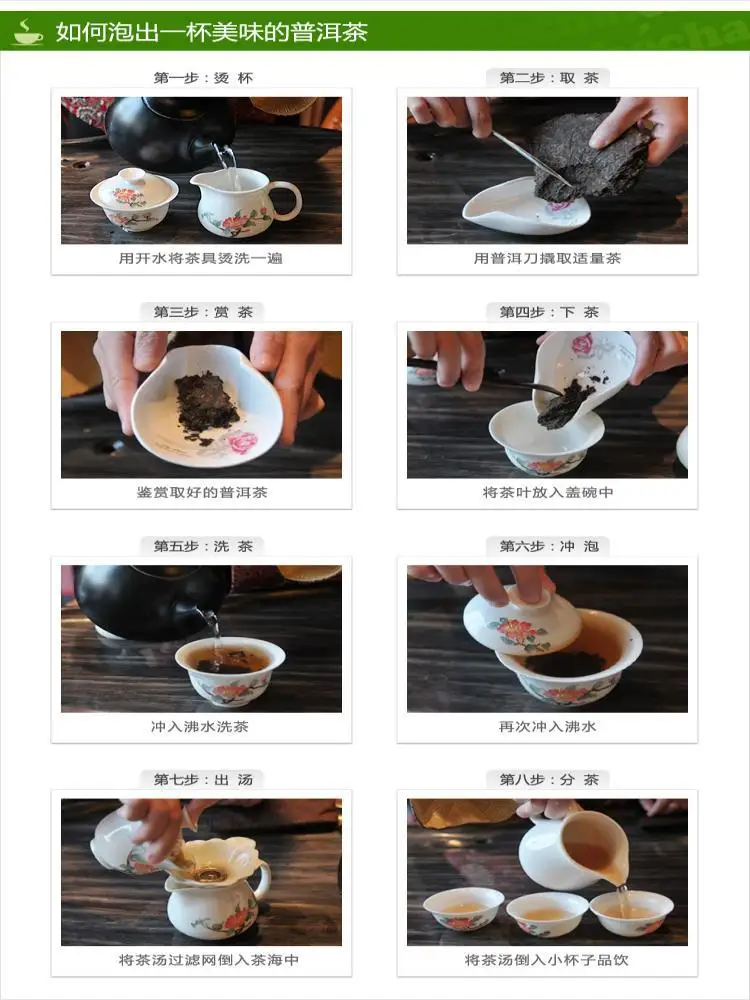 如何泡出一杯美味的普洱茶

第一步：烫 杯

用开水将茶具烫洗一遍

第二步：取 茶

用普洱刀撬取适量茶

第三步：赏 茶

鉴赏取好的普洱茶

第四步：下 茶

将茶叶放入盖碗中

第五步：洗 茶

冲入沸水洗茶

第六步：冲 泡

再次冲入沸水

第七步：出 汤

将茶汤过滤网倒入茶海中

第八步：分 茶

将茶汤倒入小杯子品饮