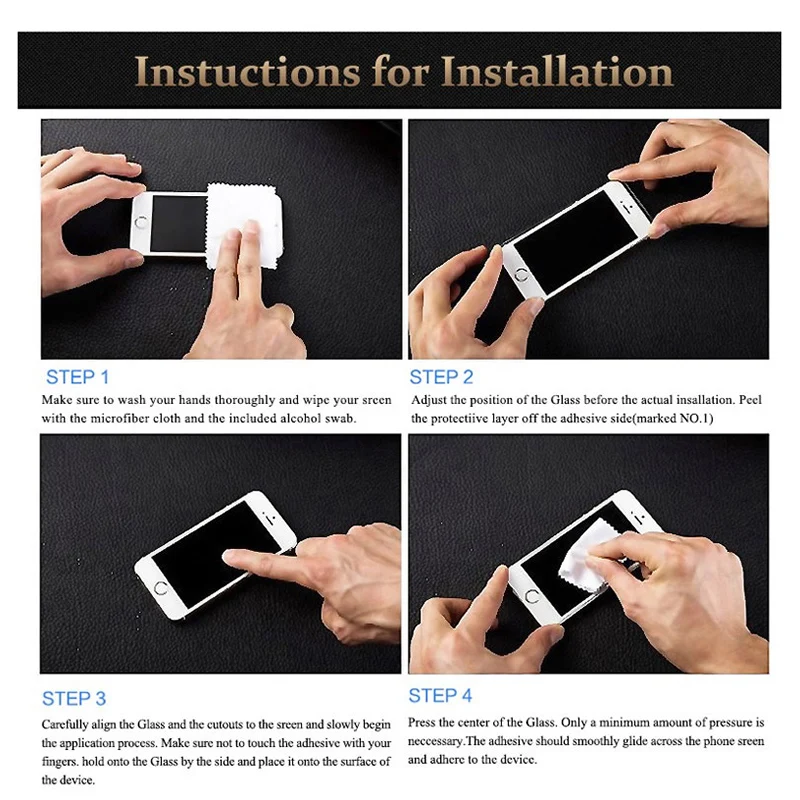 Instuctions for Installation

STEP 1

Make sure to wash your hands thoroughly and wipe your sreen with the microfiber cloth and the included alcohol swab.

STEP 2

Adjust the position of the Glass before the actual insallation. Peel the protectiive layer off the adhesive side(marked NO.1)

STEP 3

Carefully align the Glass and the cutouts to the sreen and slowly begin the application process. Make sure not to touch the adhesive with your fingers. hold onto the Glass by the side and place it onto the surface of the device.

STEP 4

Press the center of the Glass. Only a minimum amount of pressure is neccessary.The adhesive should smoothly glide across the phone sreen and adhere to the device.