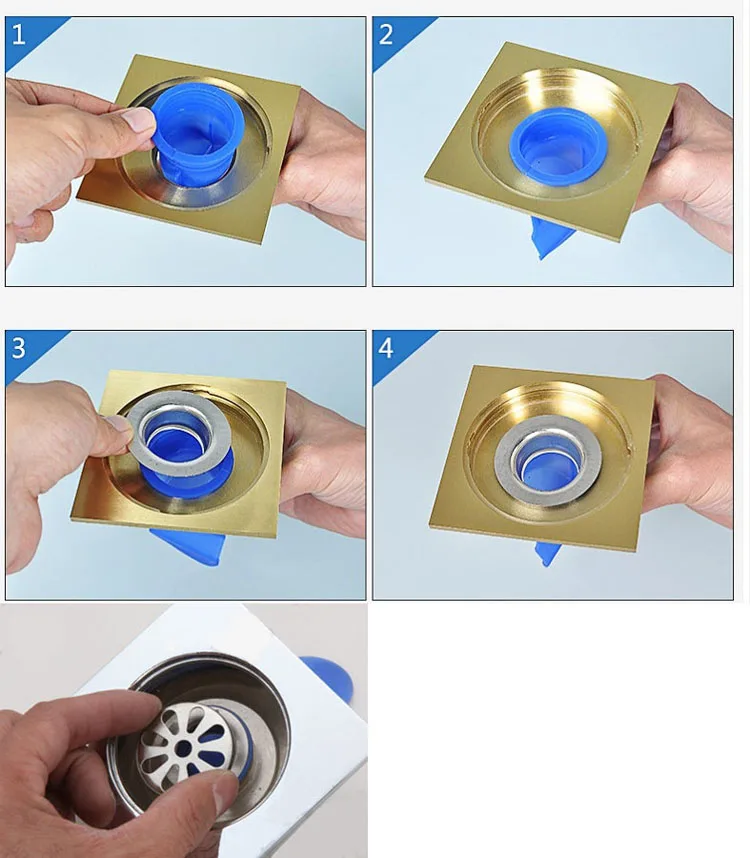 1

2

3

4