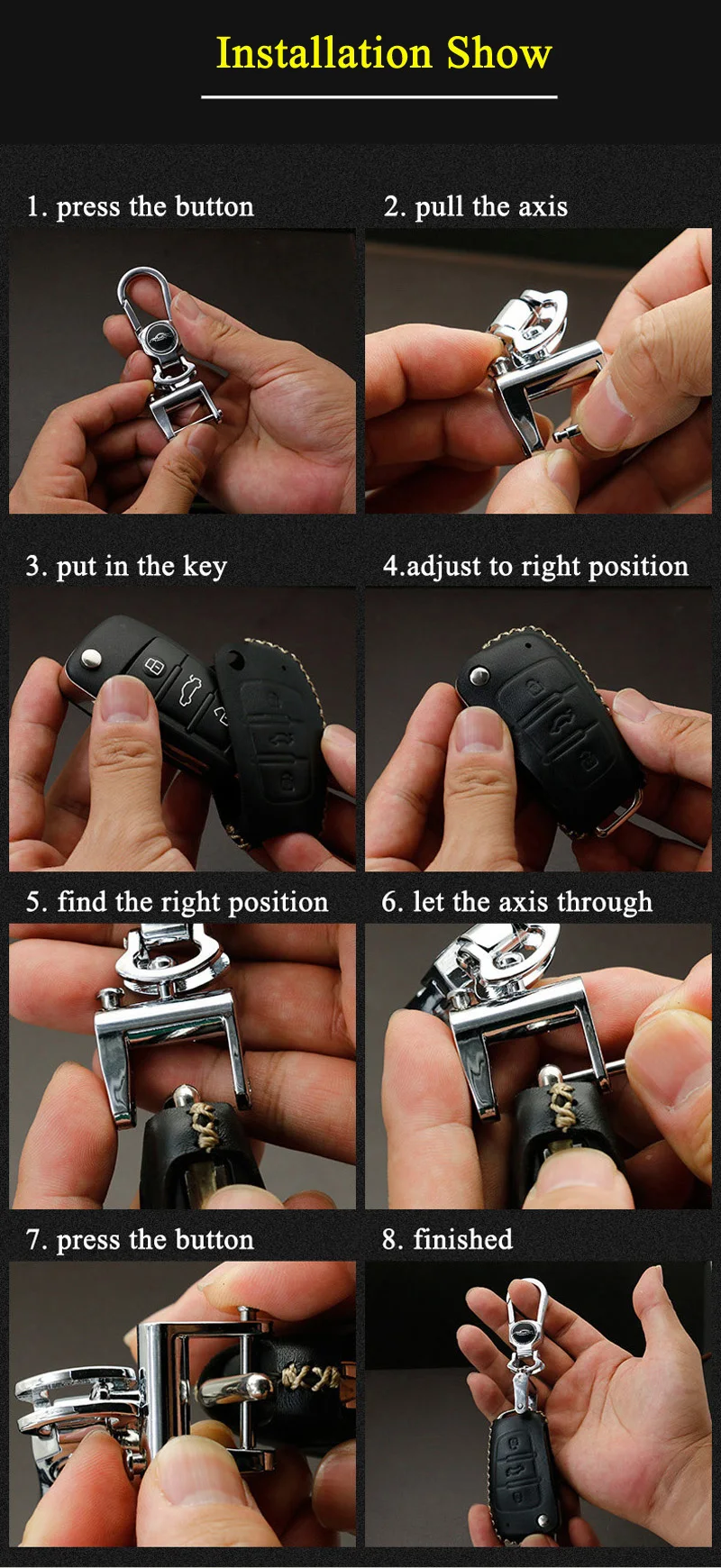 Installation Show

1. press the button

2. pull the axis

3. put in the key

4.adjust to right position

5. find the right position

6. let the axis through

7. press the button

8. finished