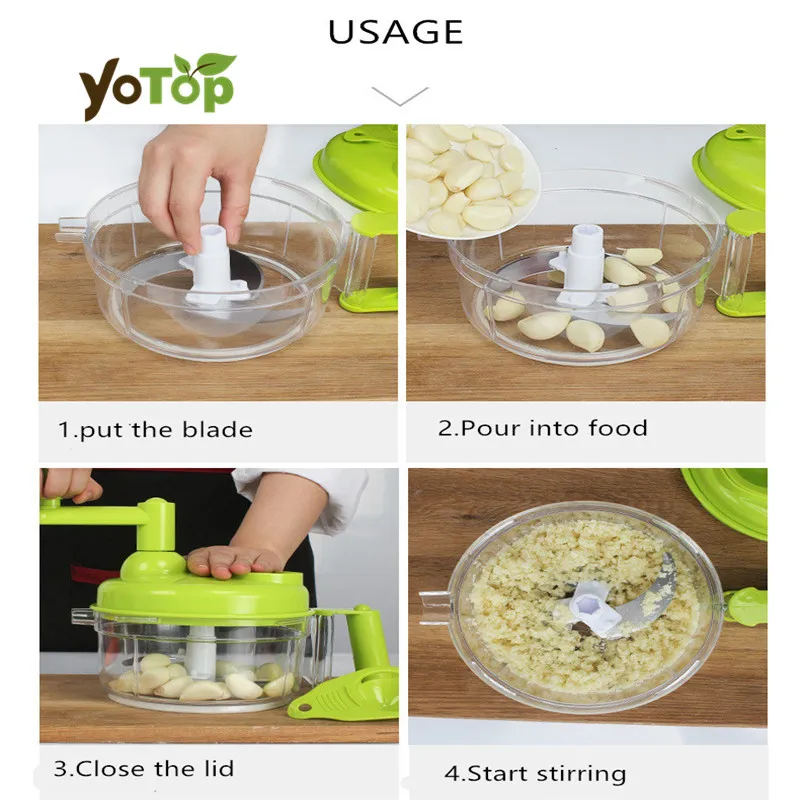 USAGE

yoTop

1.put the blade

2.Pour into food

3.Close the lid

4.Start stirring