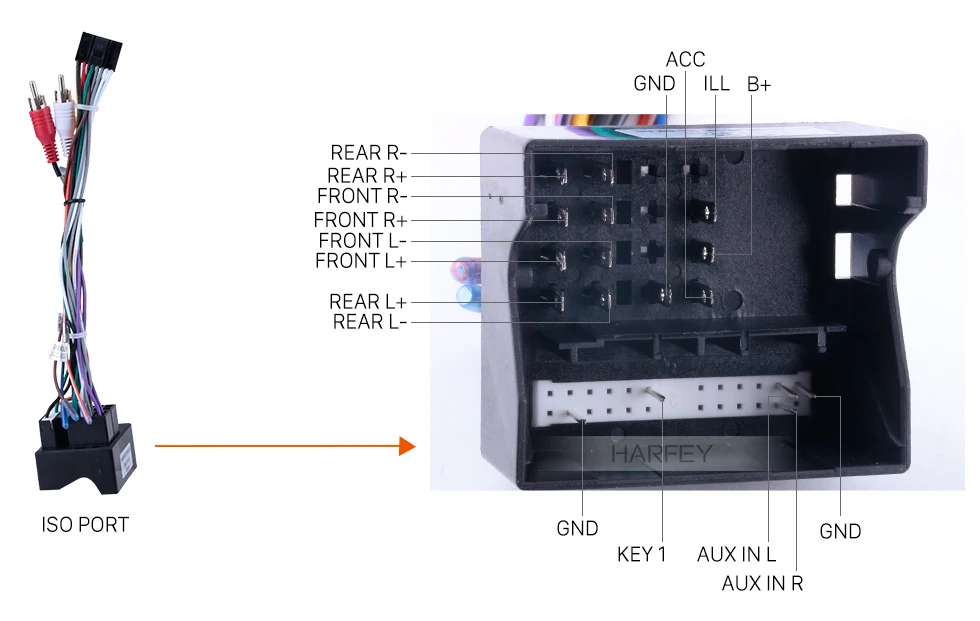 ISO PORT

ACC
GND
ILL
B+

REAR R-
REAR R+
FRONT R-
FRONT R+
FRONT L-
FRONT L+
REAR L+
REAR L-

HARFEY

GND
KEY 1
AUX IN L
AUX IN R
GND