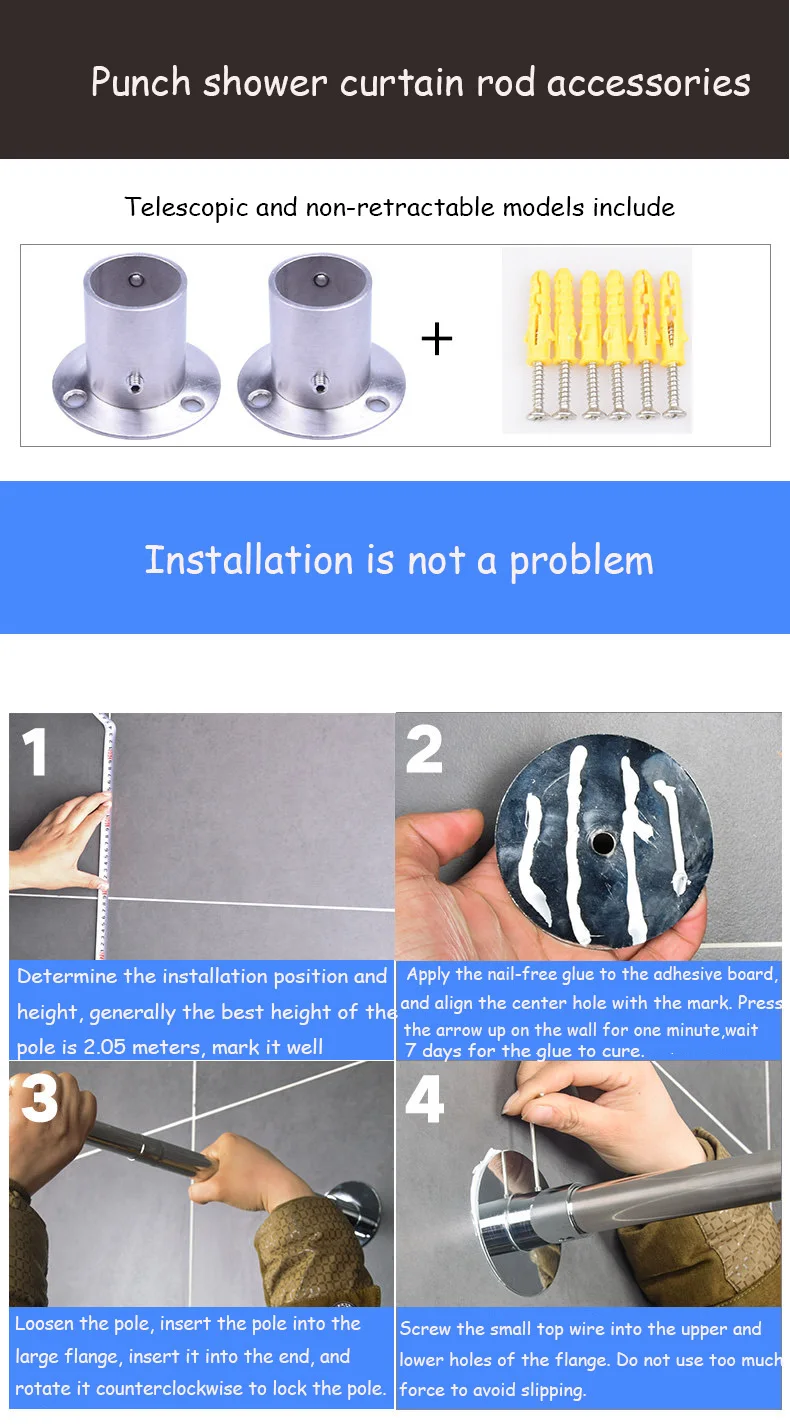 Punch shower curtain rod accessories

Telescopic and non-retractable models include

+

Installation is not a problem

1

Determine the installation position and height, generally the best height of the pole is 2.05 meters, mark it well

2

Apply the nail-free glue to the adhesive board, and align the center hole with the mark. Press the arrow up on the wall for one minute,wait 7 days for the glue to cure.

3

Loosen the pole, insert the pole into the large flange, insert it into the end, and rotate it counterclockwise to lock the pole.

4

Screw the small top wire into the upper and lower holes of the flange. Do not use too much force to avoid slipping.