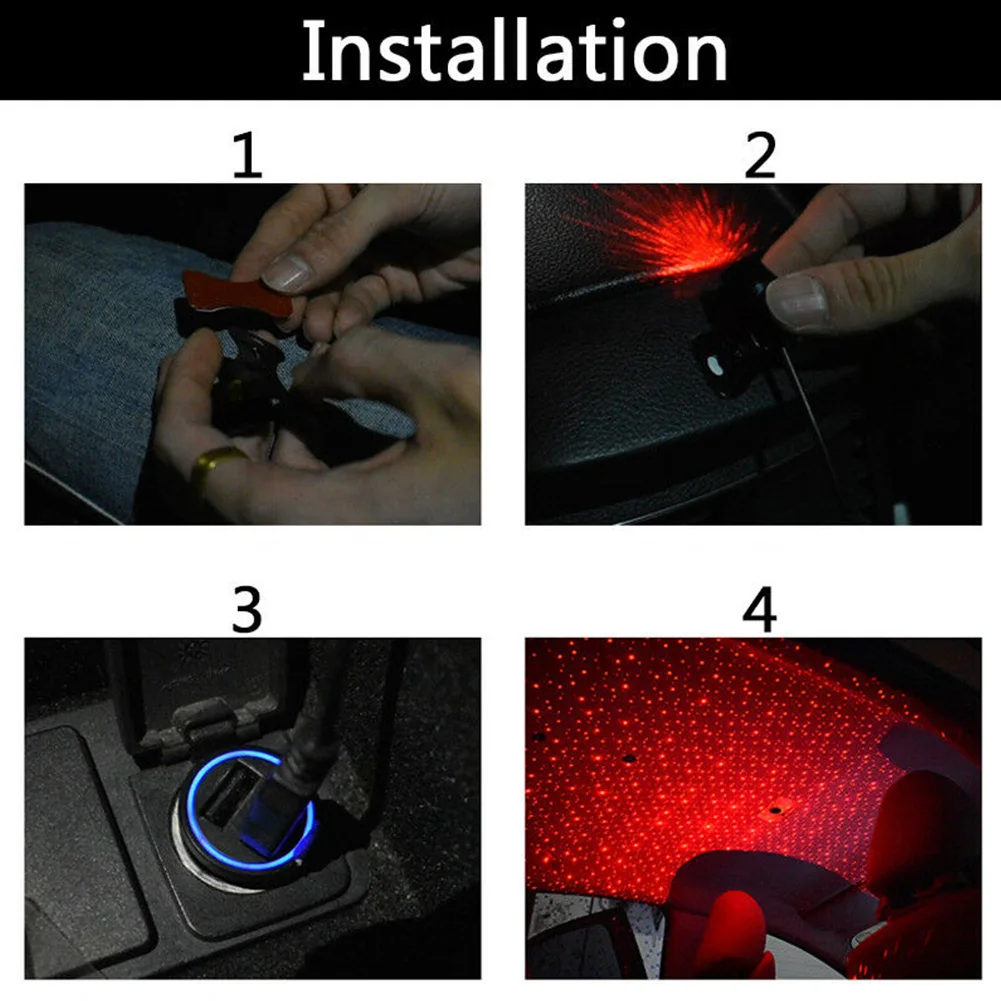 Installation

1

2

3

4