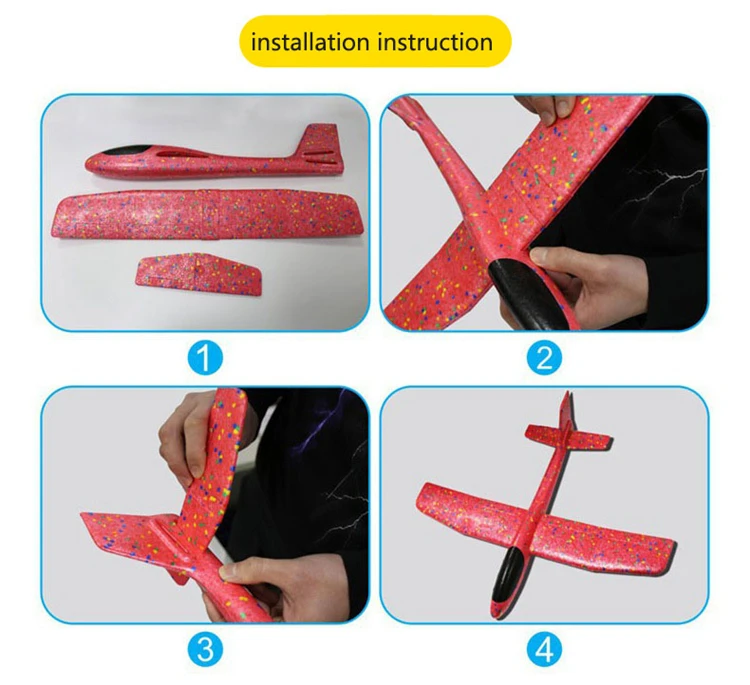 installation instruction

1

2

3

4