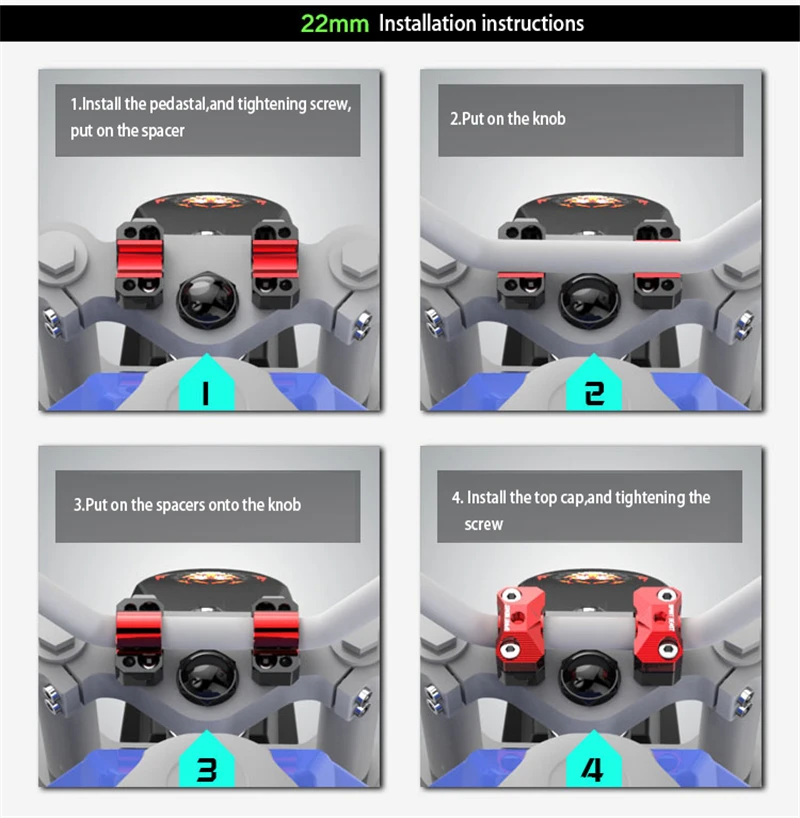 22mm Installation instructions

1.Install the pedastal,and tightening screw, put on the spacer

1

2.Put on the knob

2

3.Put on the spacers onto the knob

3

4. Install the top cap,and tightening the screw

4