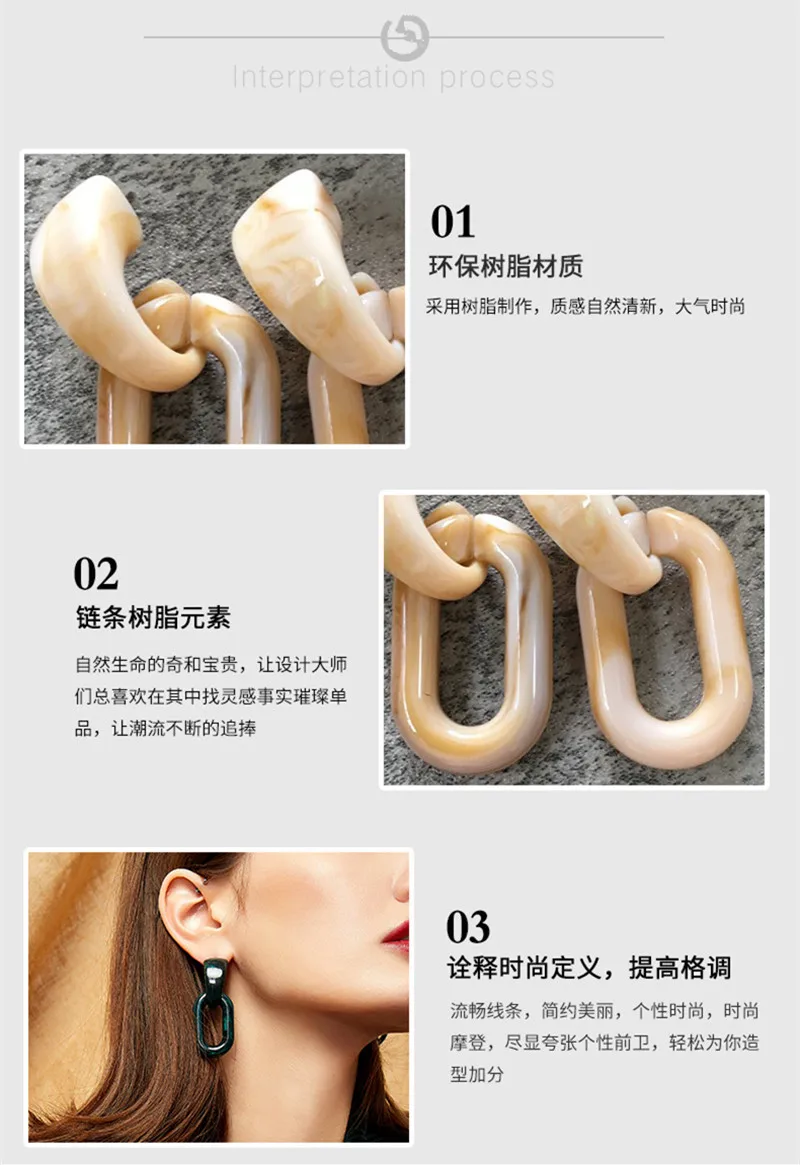 Interpretation process

01
环保树脂材质
采用树脂制作，质感自然清新，大气时尚

02
链条树脂元素
自然生命的奇和宝贵，让设计大师们总喜欢在其中找灵感事实璀璨单品，让潮流不断的追捧

03
诠释时尚定义，提高格调
流畅线条，简约美丽，个性时尚，时尚摩登，尽显夸张个性前卫，轻松为你造型加分