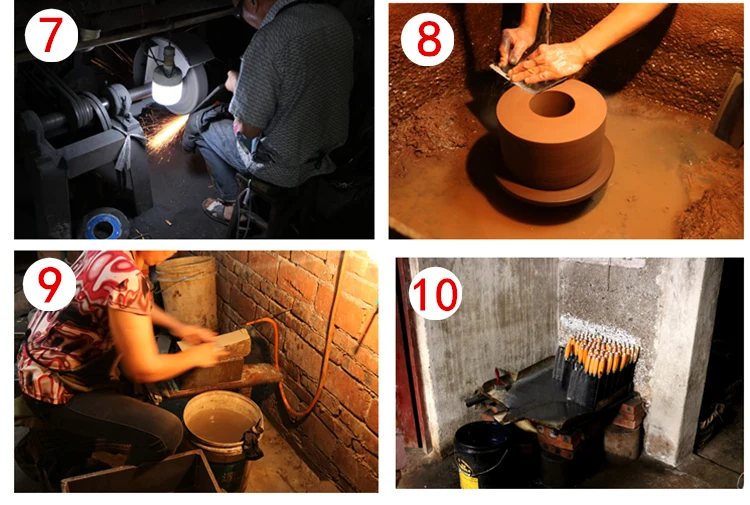 7

8

9

10