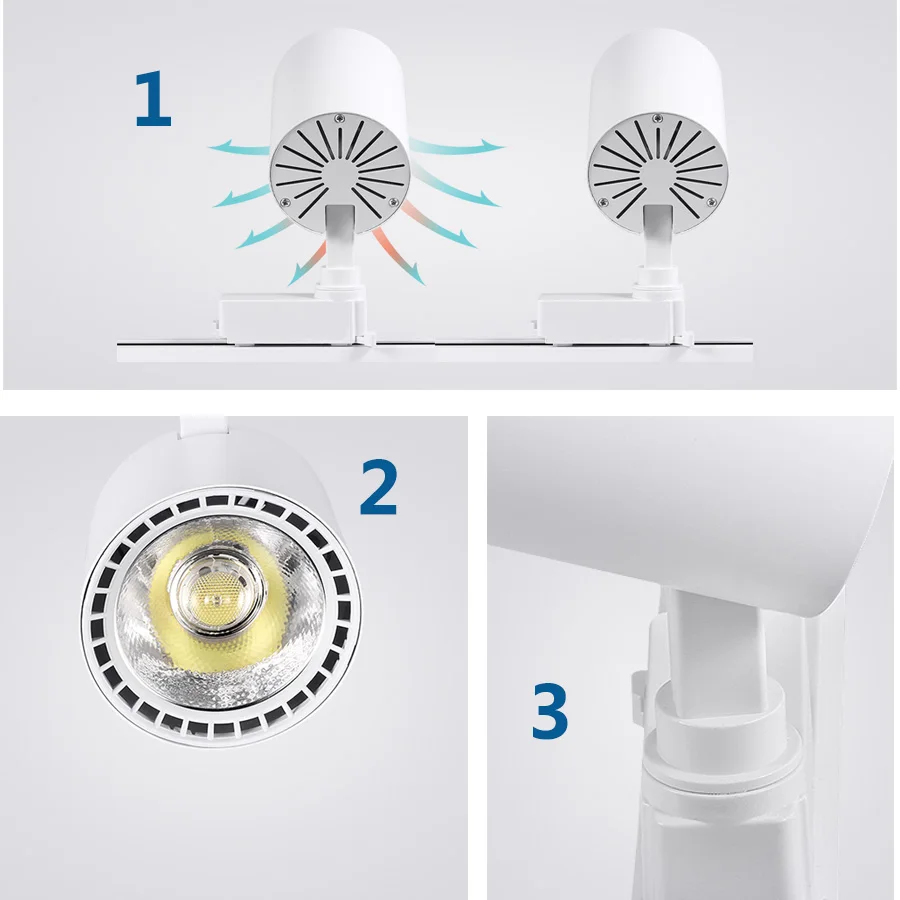 1

2

3