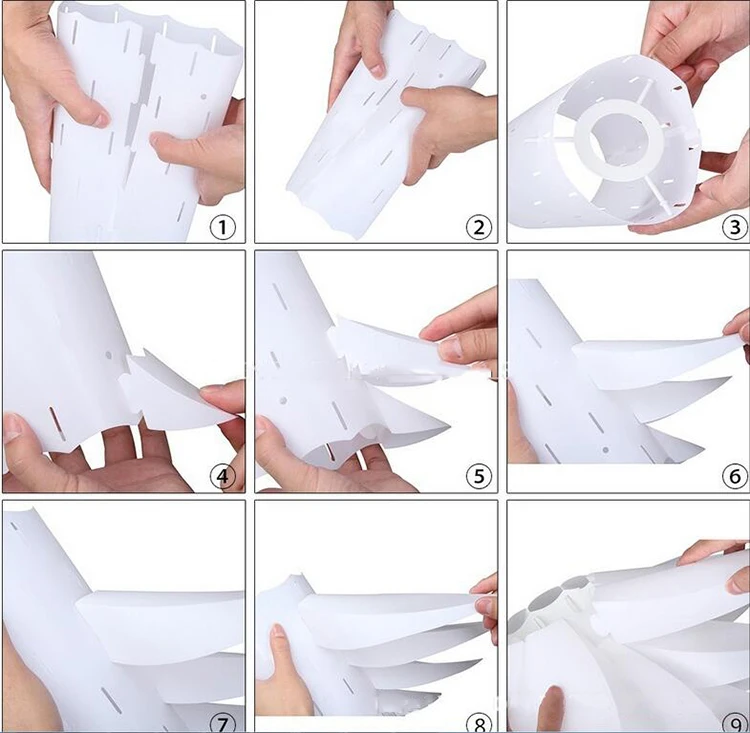 ①
②
③
④
⑤
⑥
⑦
⑧
⑨