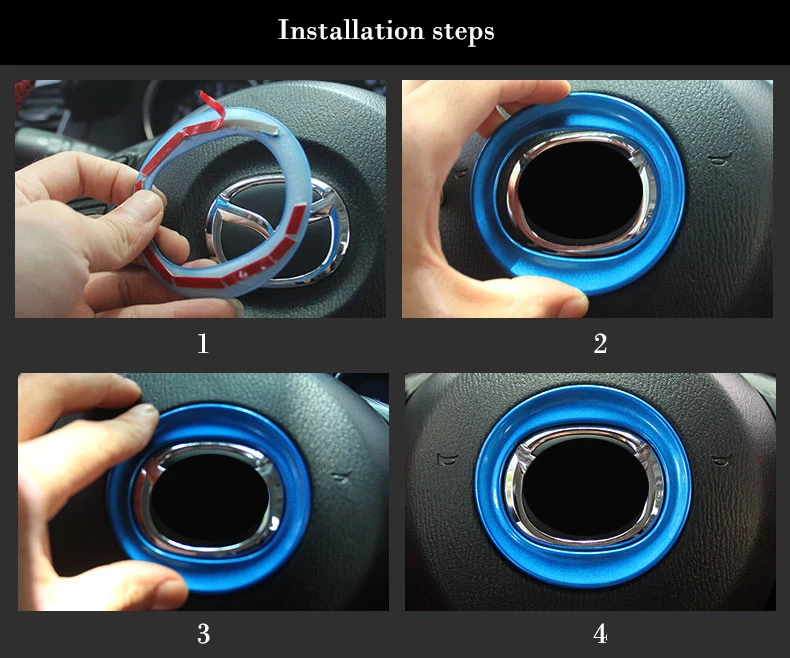 Installation steps

1

2

3

4