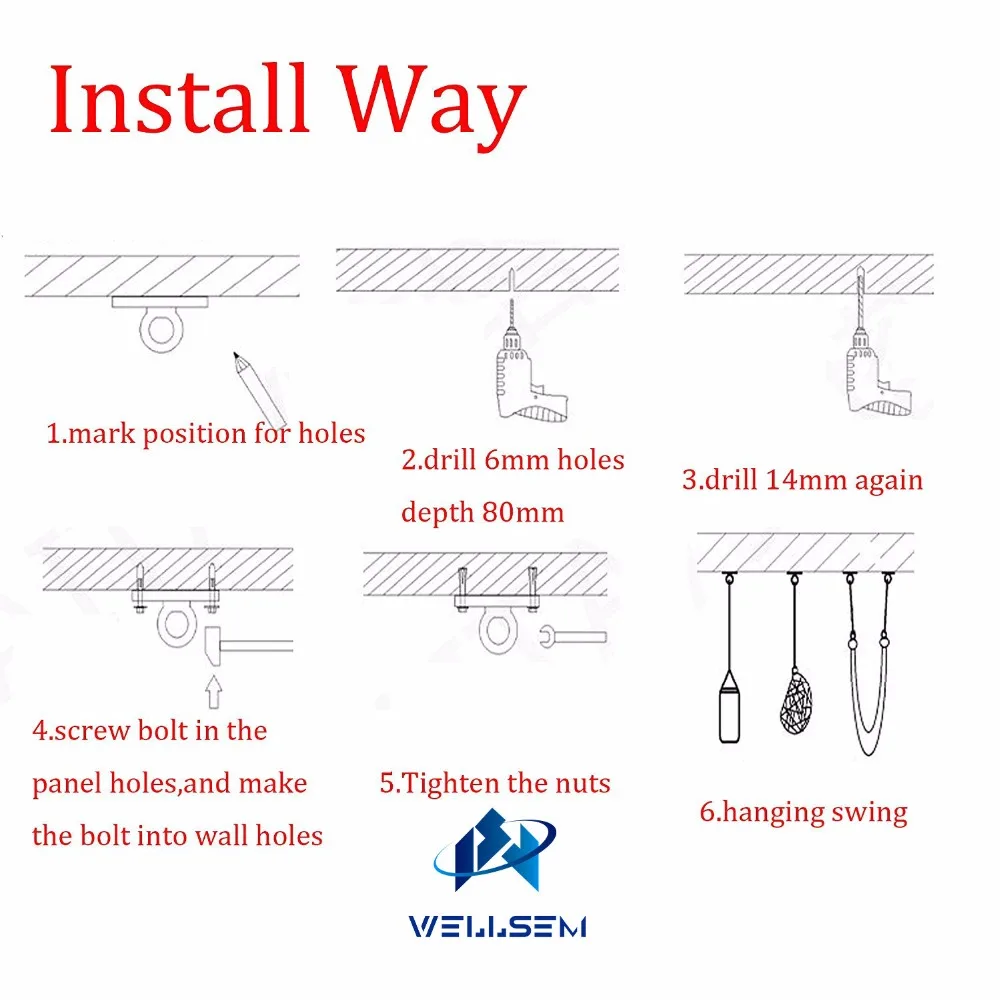 Install Way

1.mark position for holes

2.drill 6mm holes depth 80mm

3.drill 14mm again

4.screw bolt in the panel holes,and make the bolt into wall holes

5.Tighten the nuts

6.hanging swing

WELLSEM