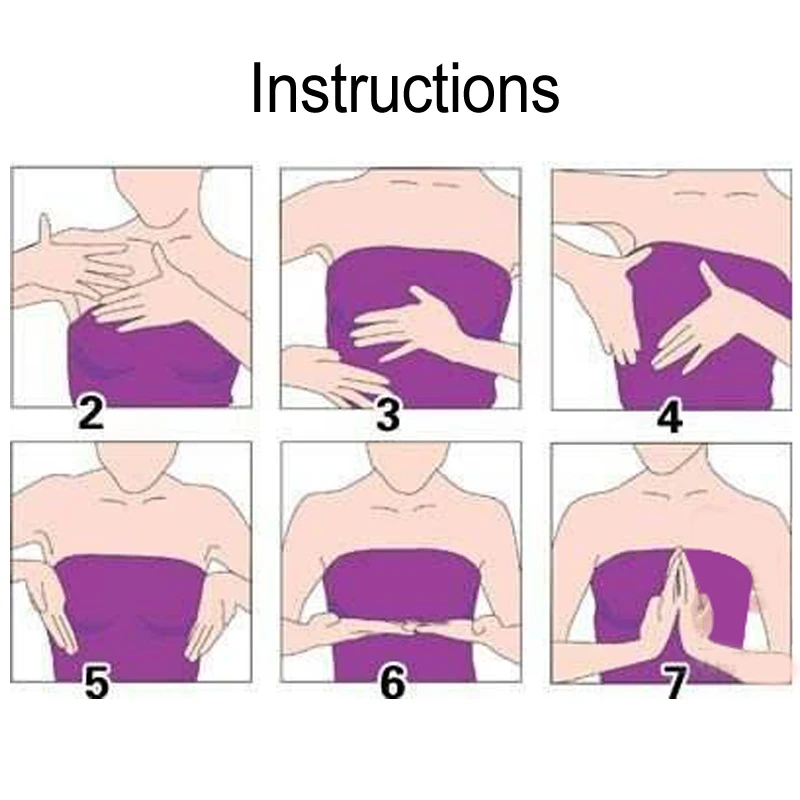 Instructions

2

3

4

5

6

7