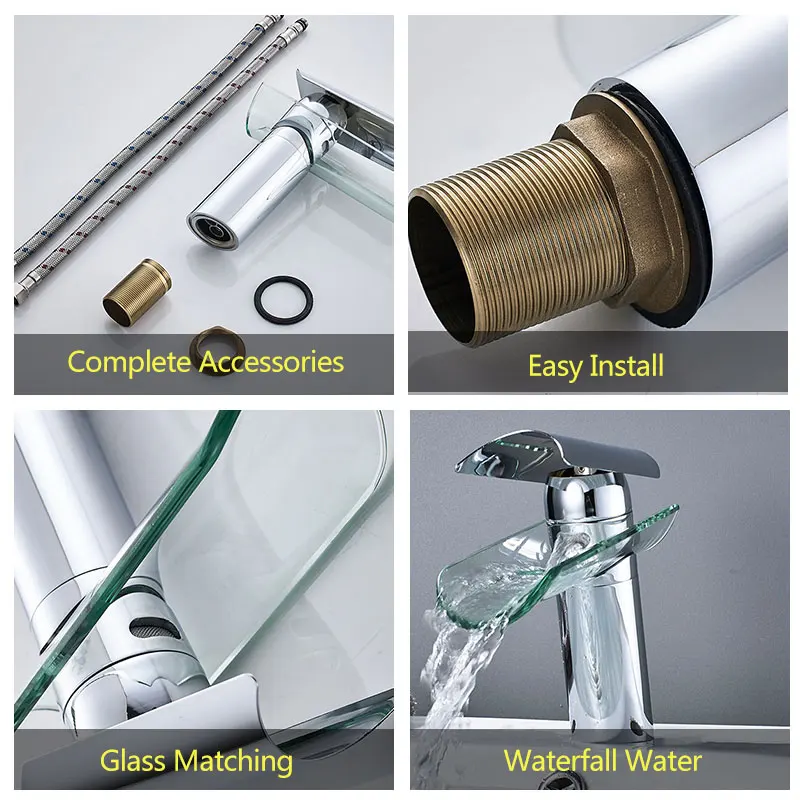 Complete Accessories

Easy Install

Glass Matching

Waterfall Water