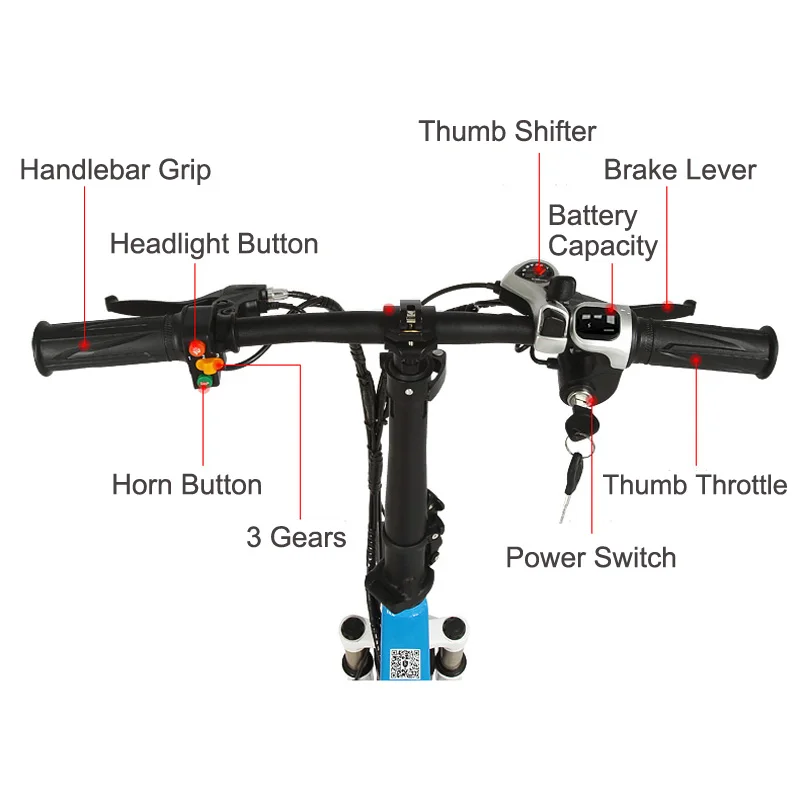 Thumb Shifter

Handlebar Grip

Brake Lever

Battery Capacity

Headlight Button

Horn Button

Thumb Throttle

3 Gears

Power Switch