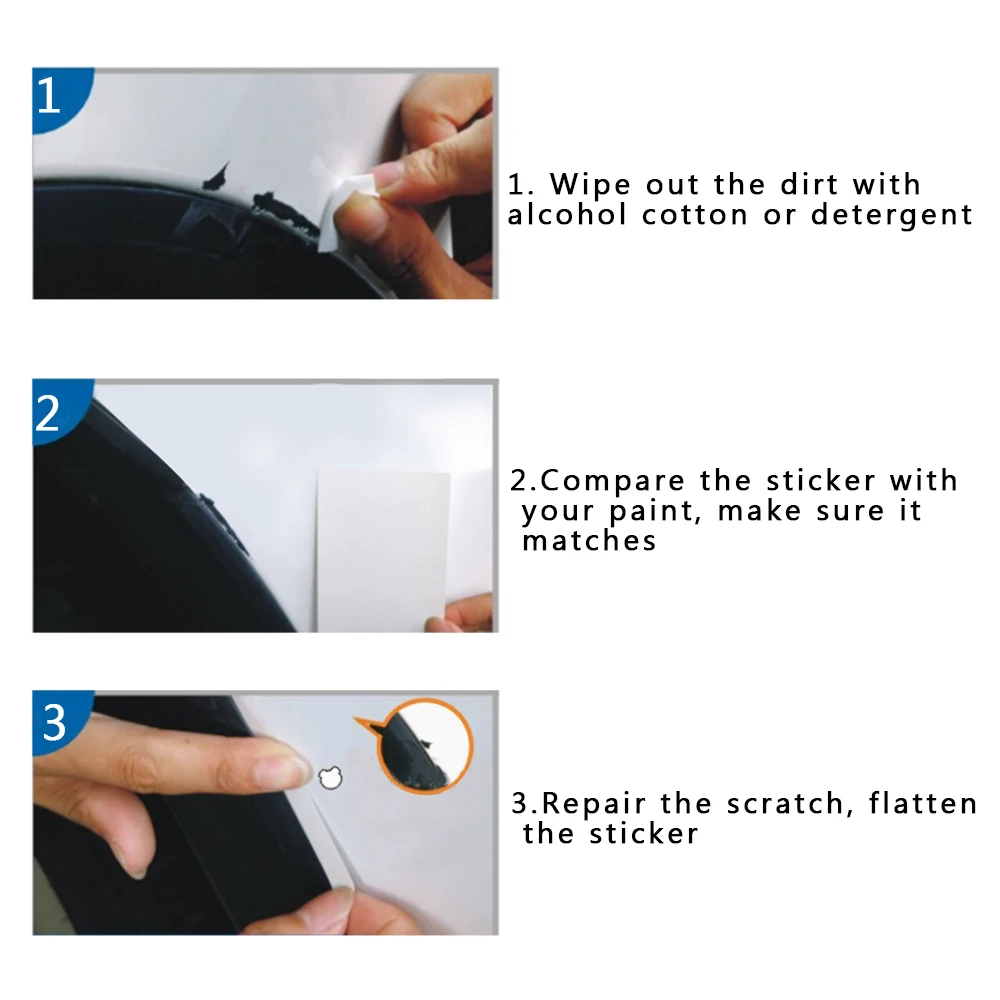 1

1. Wipe out the dirt with alcohol cotton or detergent

2

2.Compare the sticker with your paint, make sure it matches

3

3.Repair the scratch, flatten the sticker