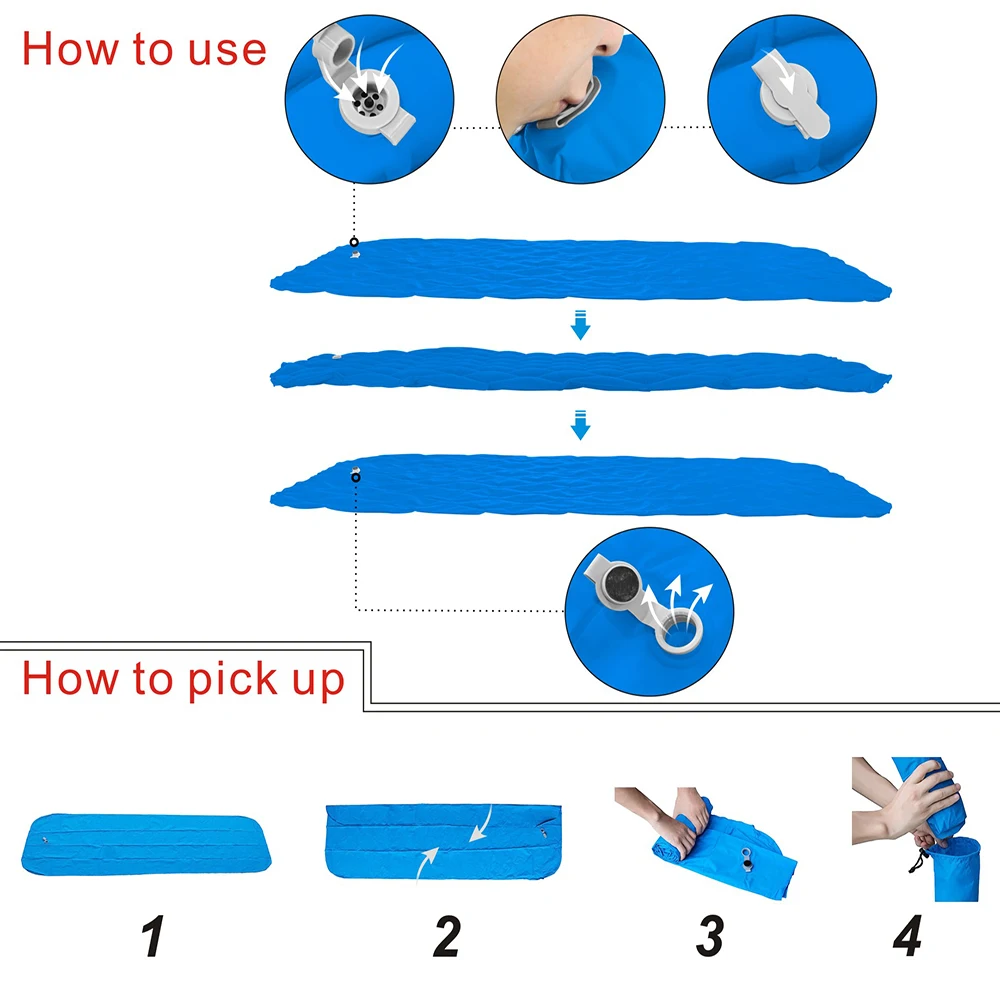 How to use

How to pick up

1

2

3

4