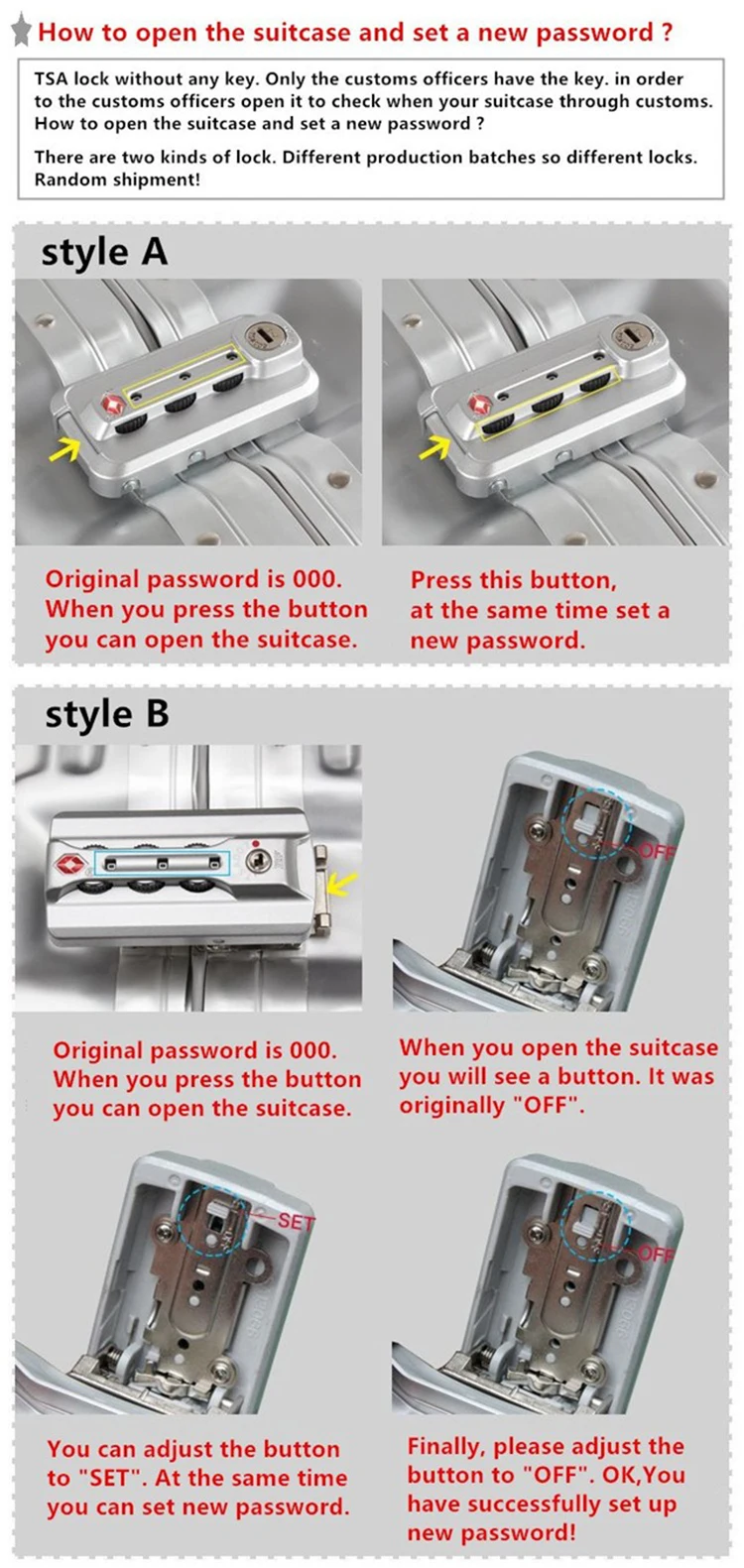 How to open the suitcase and set a new password ?

TSA lock without any key. Only the customs officers have the key. in order to the customs officers open it to check when your suitcase through customs. How to open the suitcase and set a new password ?

There are two kinds of lock. Different production batches so different locks. Random shipment!

style A

Original password is 000. When you press the button you can open the suitcase.

Press this button, at the same time set a new password.

style B

OFF

Original password is 000. When you press the button you can open the suitcase.

When you open the suitcase you will see a button. It was originally "OFF".

SET

OFF

You can adjust the button to "SET". At the same time you can set new password.

Finally, please adjust the button to "OFF". OK,You have successfully set up new password!