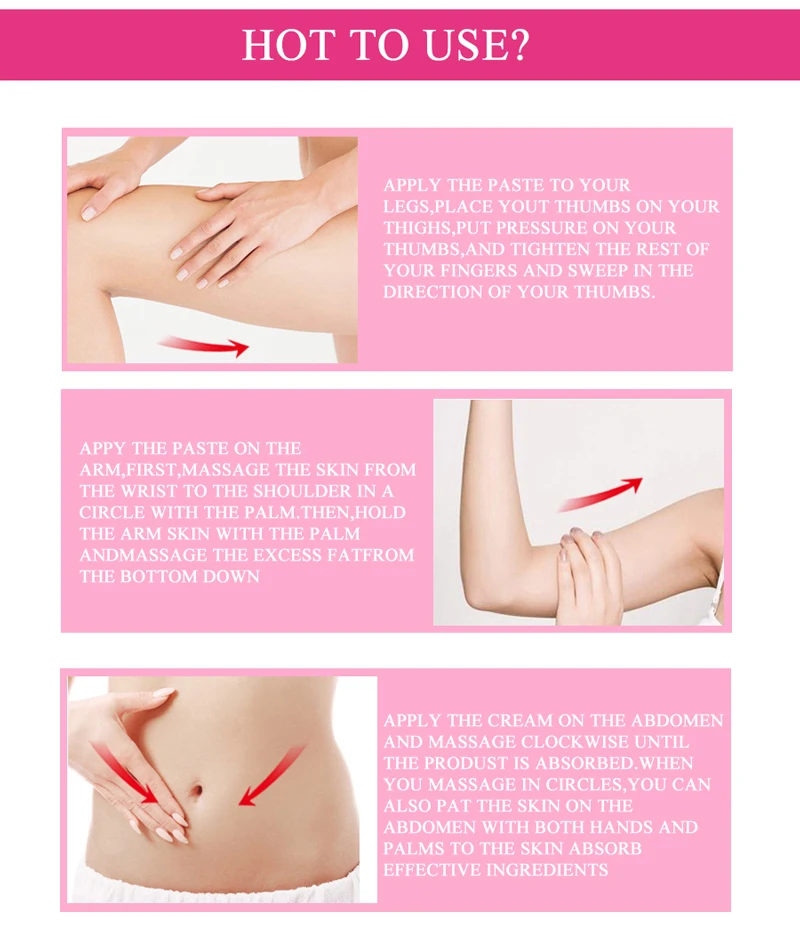 HOT TO USE?

APPLY THE PASTE TO YOUR LEGS,PLACE YOUT THUMBS ON YOUR THIGHS,PUT PRESSURE ON YOUR THUMBS,AND TIGHTEN THE REST OF YOUR FINGERS AND SWEEP IN THE DIRECTION OF YOUR THUMBS.

APPY THE PASTE ON THE ARM,FIRST,MASSAGE THE SKIN FROM THE WRIST TO THE SHOULDER IN A CIRCLE WITH THE PALM.THEN,HOLD THE ARM SKIN WITH THE PALM ANDMASSAGE THE EXCESS FATFROM THE BOTTOM DOWN

APPLY THE CREAM ON THE ABDOMEN AND MASSAGE CLOCKWISE UNTIL THE PRODUST IS ABSORBED.WHEN YOU MASSAGE IN CIRCLES,YOU CAN ALSO PAT THE SKIN ON THE ABDOMEN WITH BOTH HANDS AND PALMS TO THE SKIN ABSORB EFFECTIVE INGREDIENTS