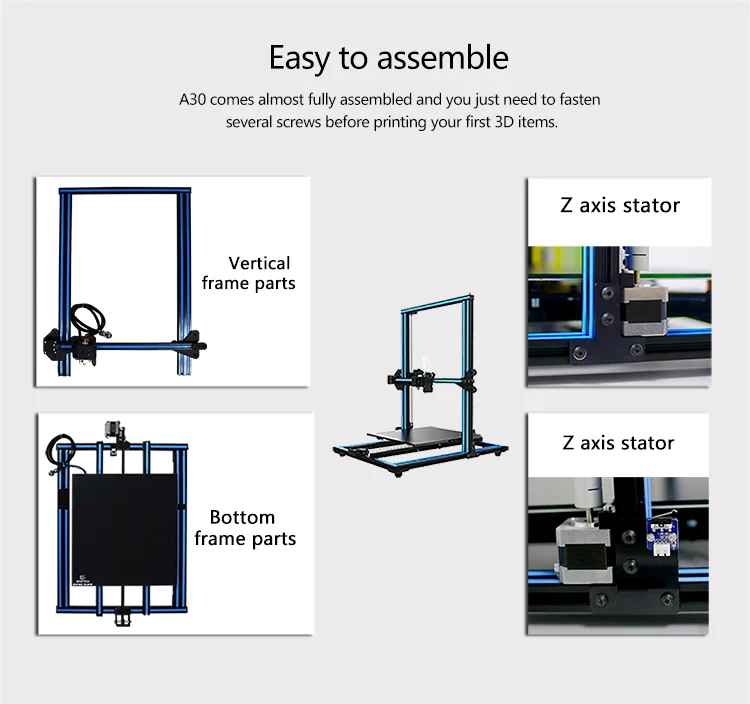 Easy to assemble

A30 comes almost fully assembled and you just need to fasten several screws before printing your first 3D items.

Vertical frame parts

Bottom frame parts

Z axis stator

Z axis stator