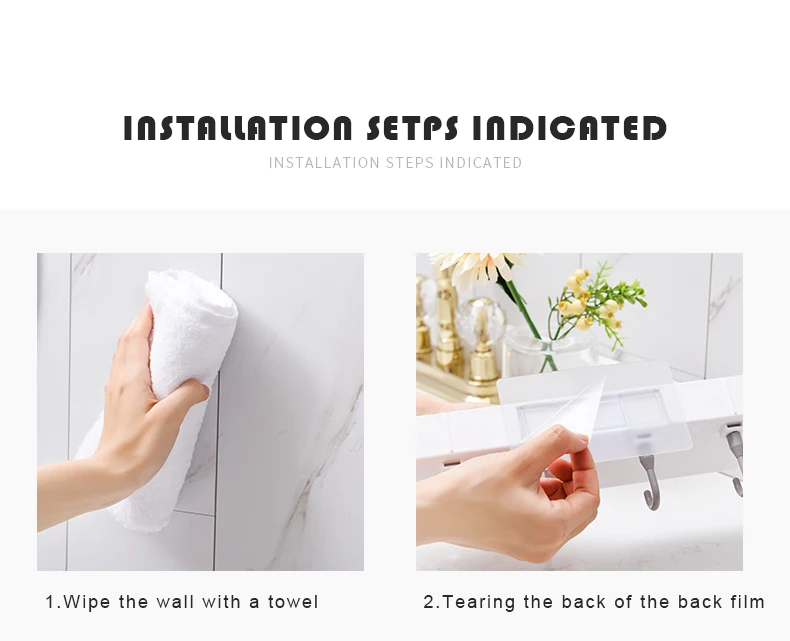 INSTALLATION SETPS INDICATED

INSTALLATION STEPS INDICATED

1.Wipe the wall with a towel

2.Tearing the back of the back film