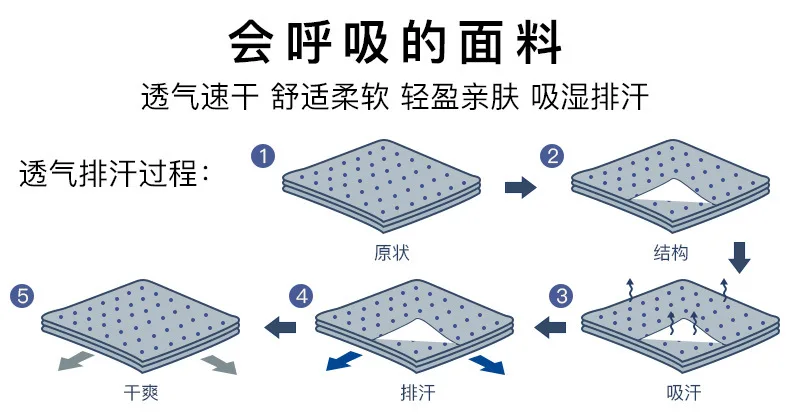 会呼吸的面料

透气速干 舒适柔软 轻盈亲肤 吸湿排汗

透气排汗过程：

1

原状

2

结构

3

吸汗

4

排汗

5

干爽