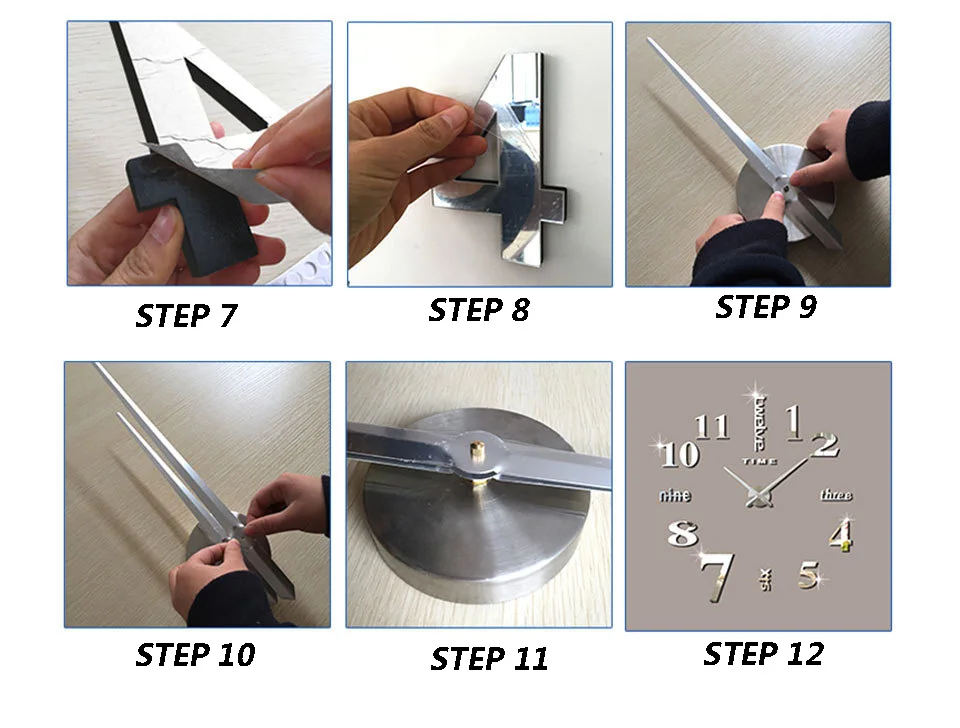 STEP 7

STEP 8

STEP 9

STEP 10

STEP 11

11 twelve 1 2
10 TIME
nine three
8 4
7 six 5

STEP 12