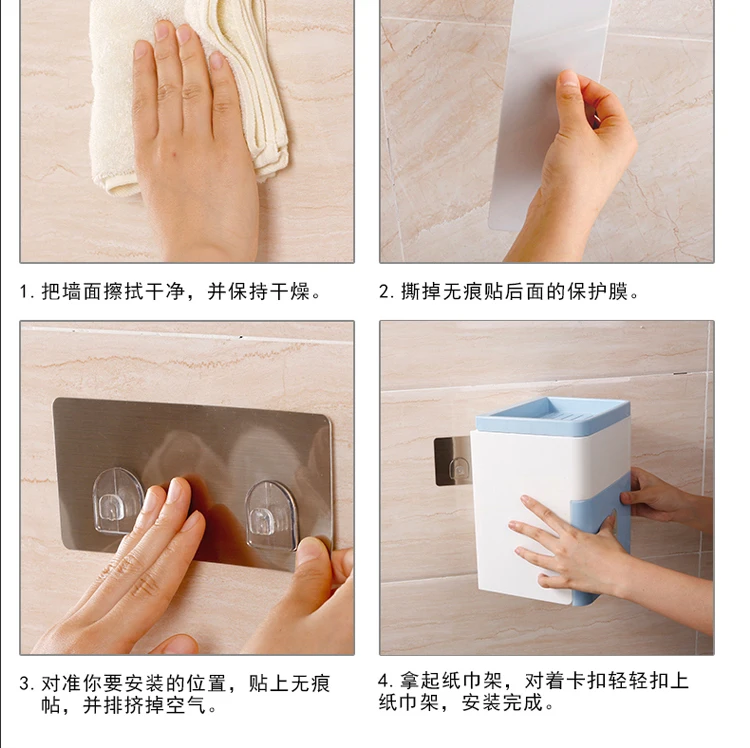 1. 把墙面擦拭干净，并保持干燥。

2. 撕掉无痕贴后面的保护膜。

3. 对准你要安装的位置，贴上无痕帖，并排挤掉空气。

4. 拿起纸巾架，对着卡扣轻轻扣上纸巾架，安装完成。