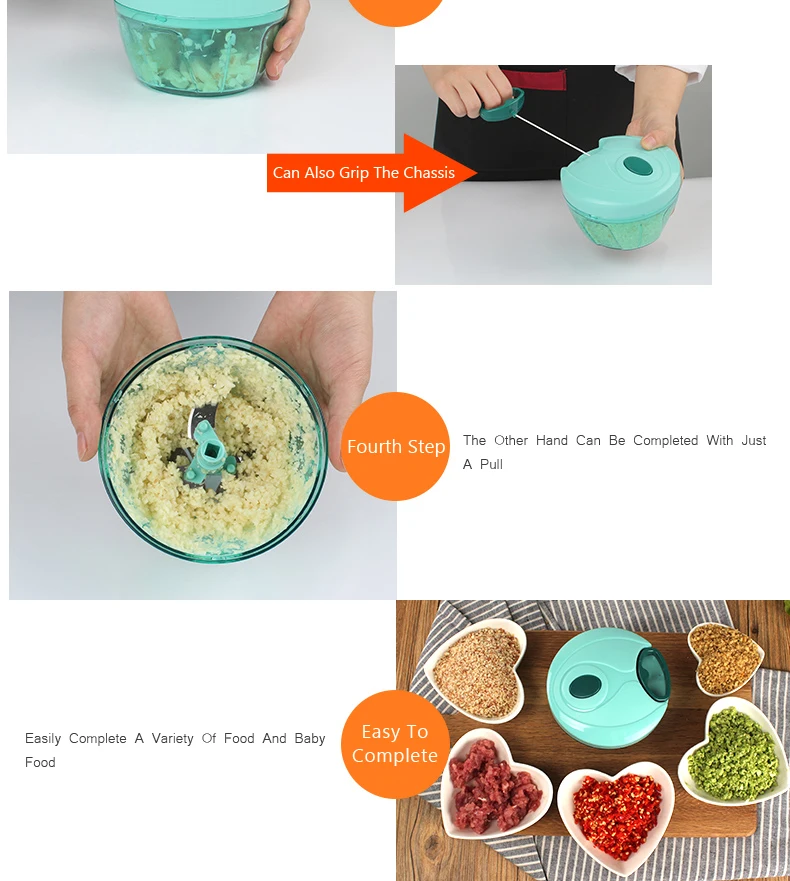 Can Also Grip The Chassis

Fourth Step

The Other Hand Can Be Completed With Just A Pull

Easily Complete A Variety Of Food And Baby Food

Easy To Complete